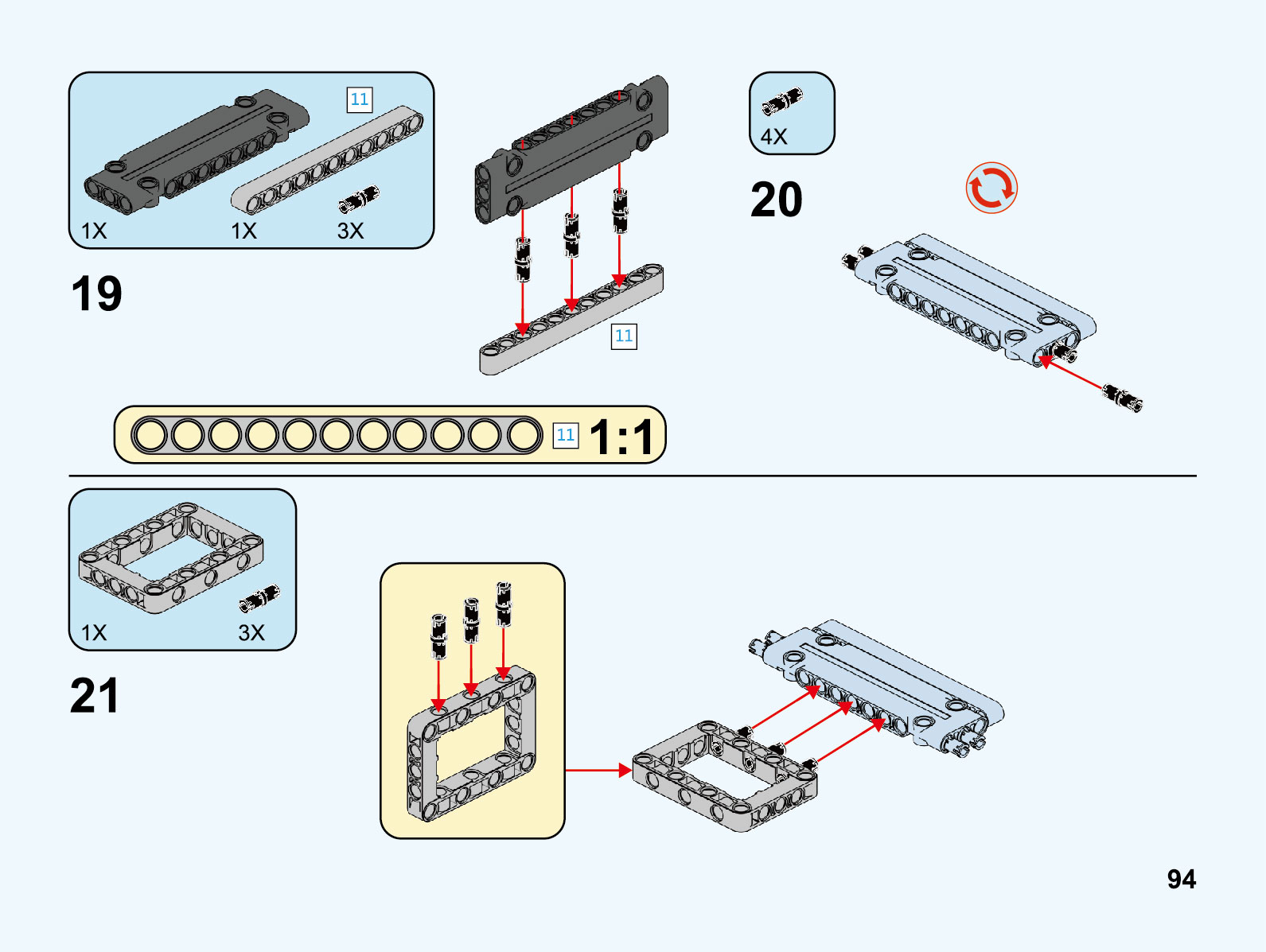 11
1X 1X 3X

19

11

4X

20

11 1:1

1X 3X

21

94