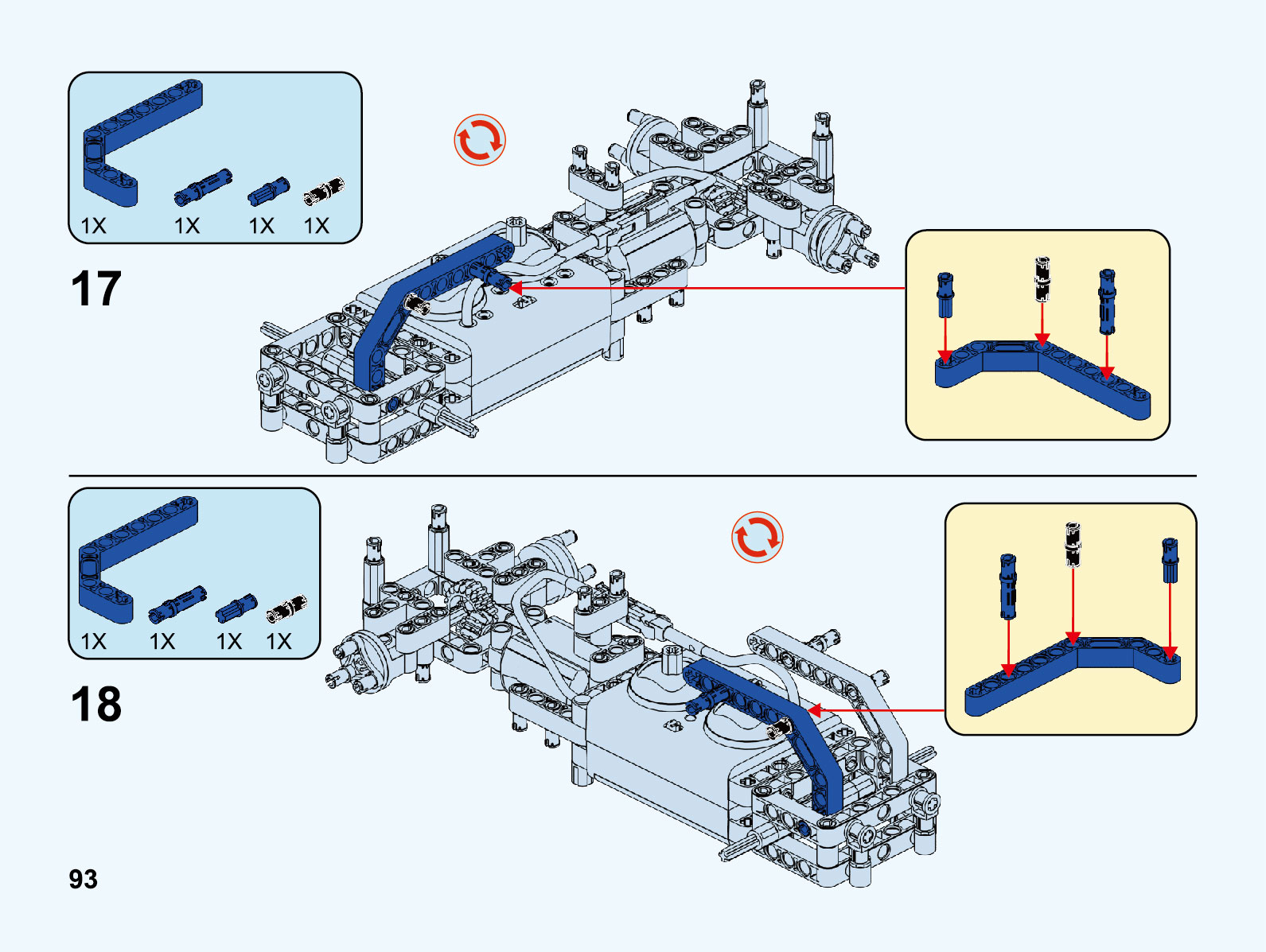 1X 1X 1X 1X

17

1X 1X 1X 1X

18

93