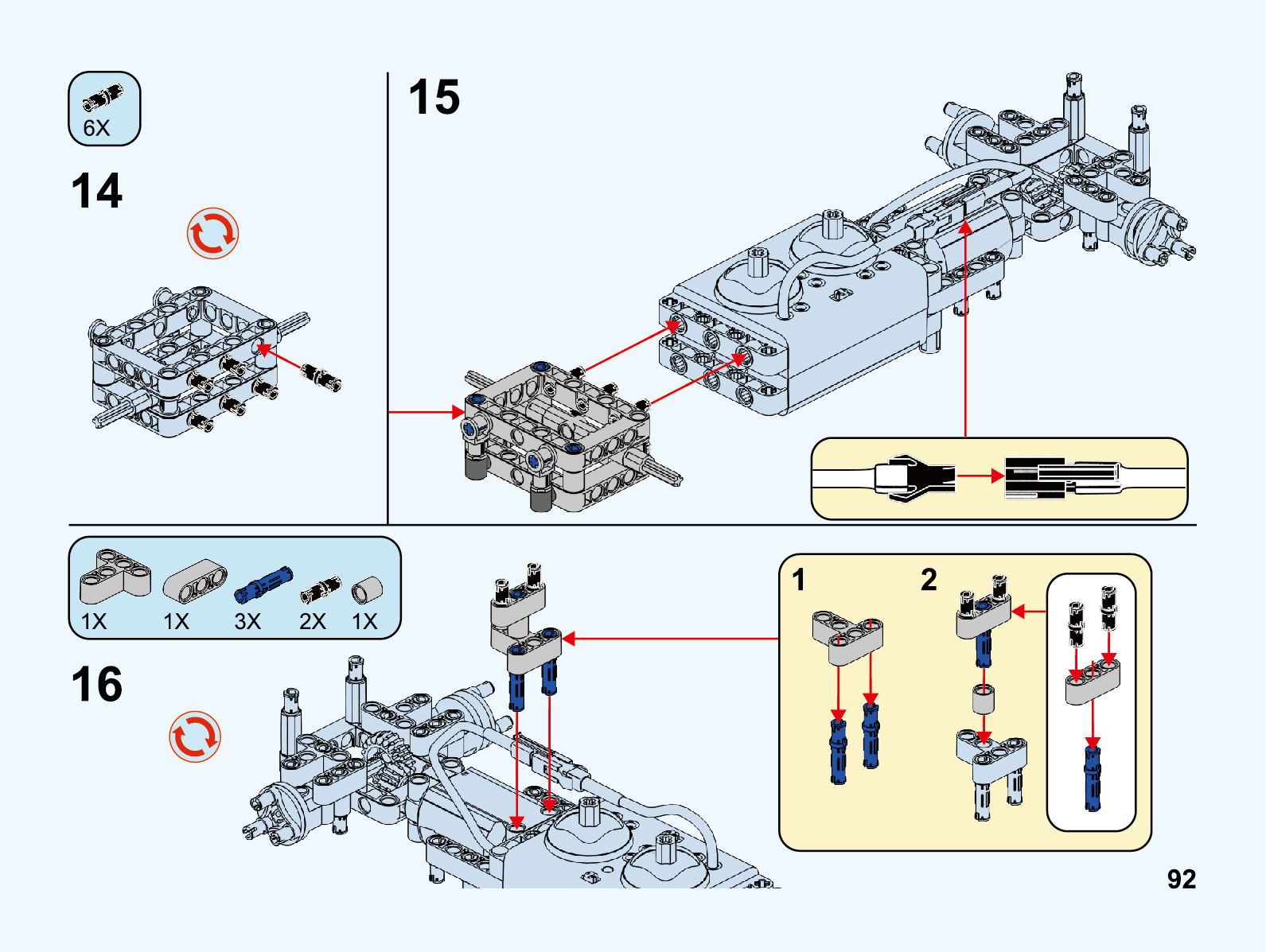 6X

14

15

1X 1X 3X 2X 1X

16

1

2

92