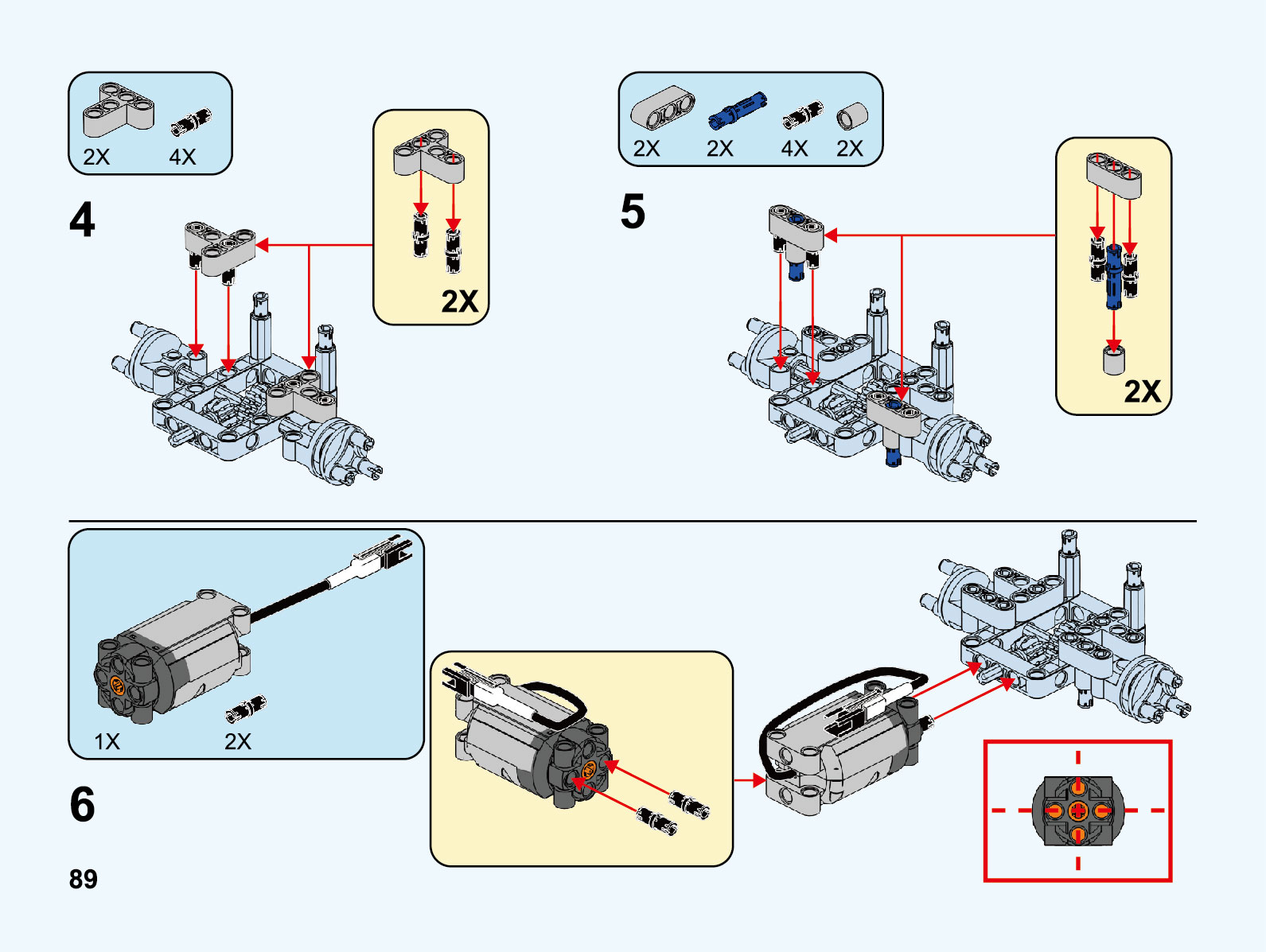 2X 4X

4

2X

2X 2X 4X 2X

5

2X

1X 2X

6

89