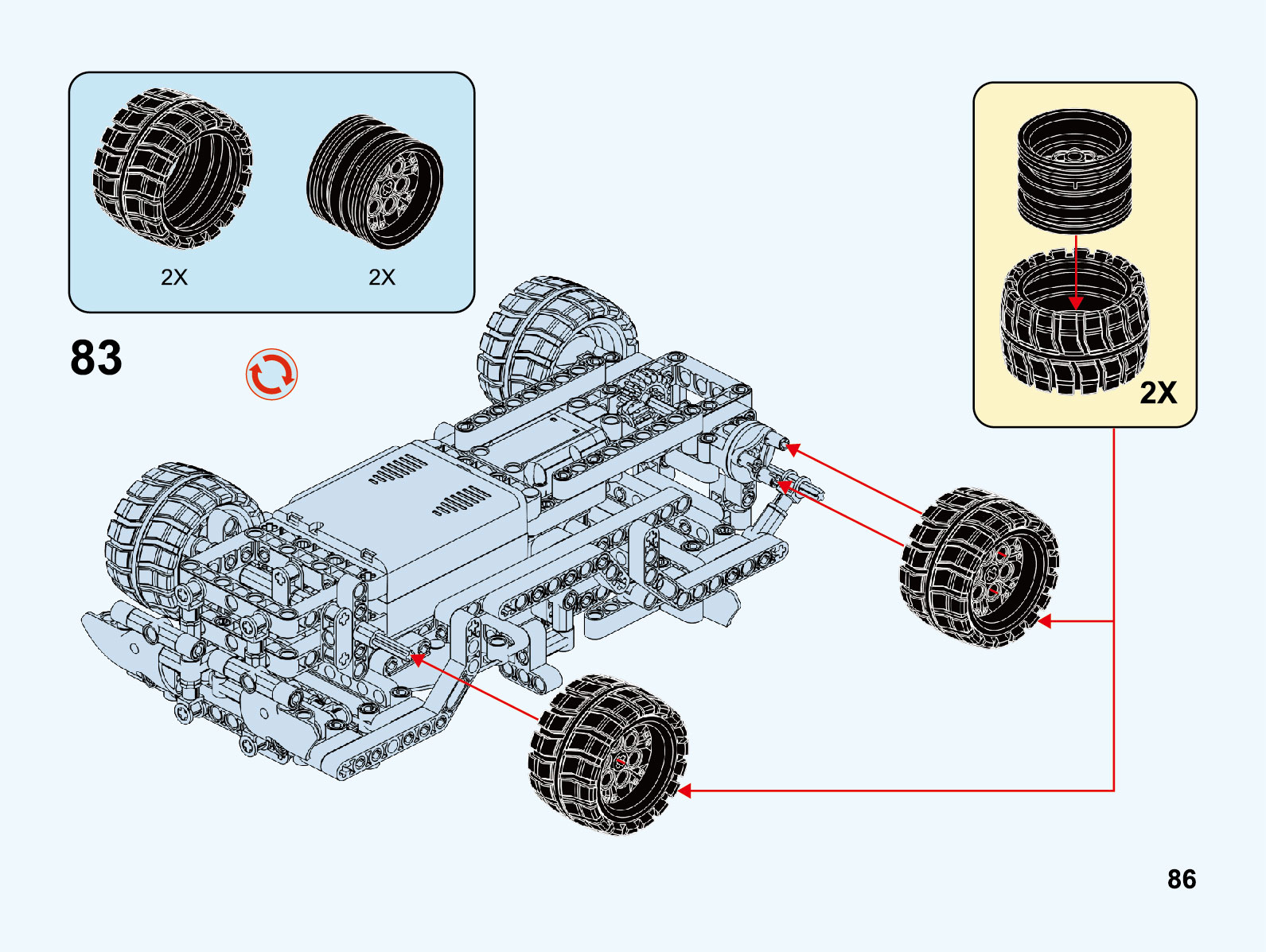 2X 2X

83

2X

86