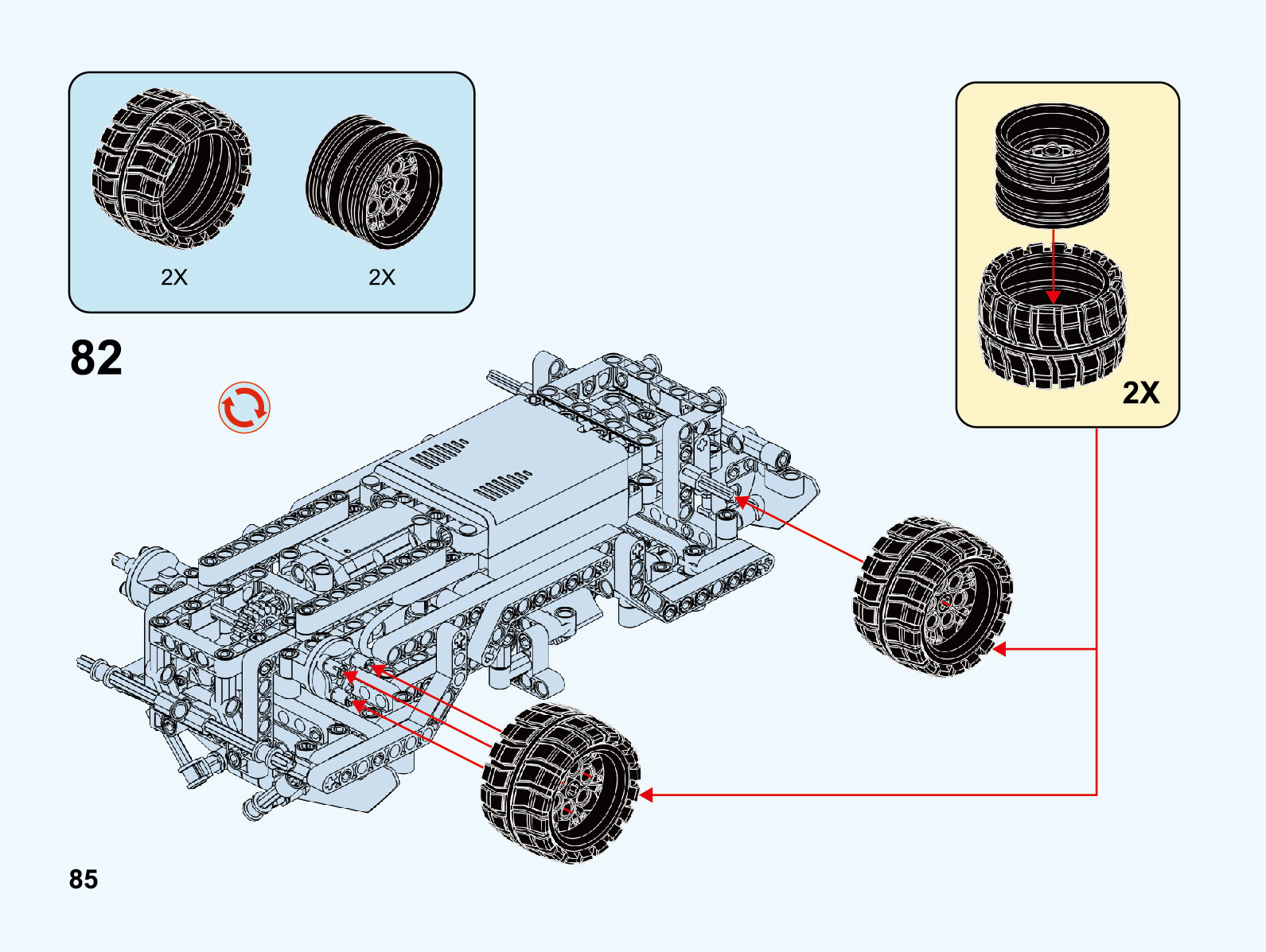 2X

2X

82

2X

85