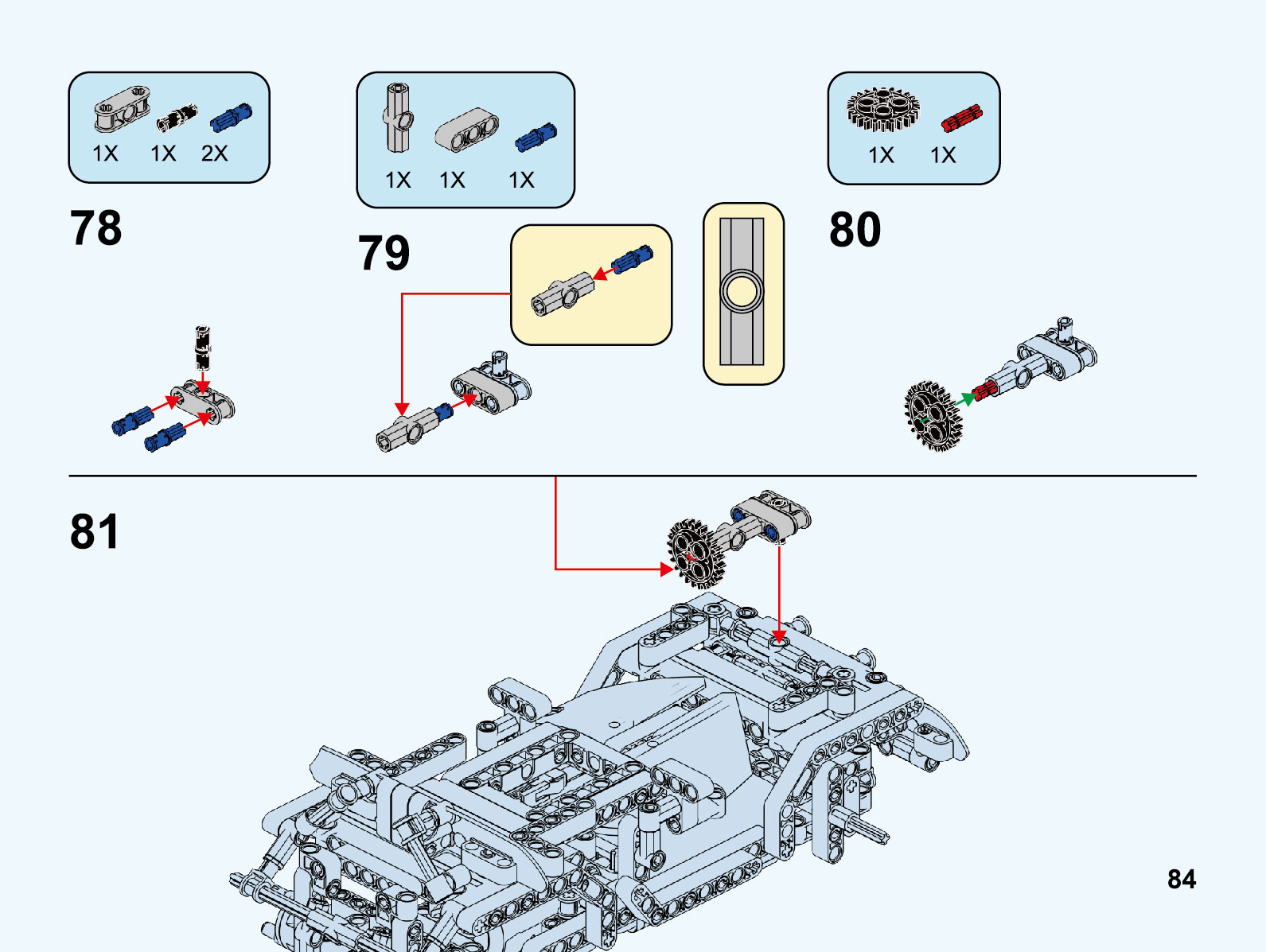 1X 1X 2X

78

1X 1X 1X

79

1X 1X

80

81

84