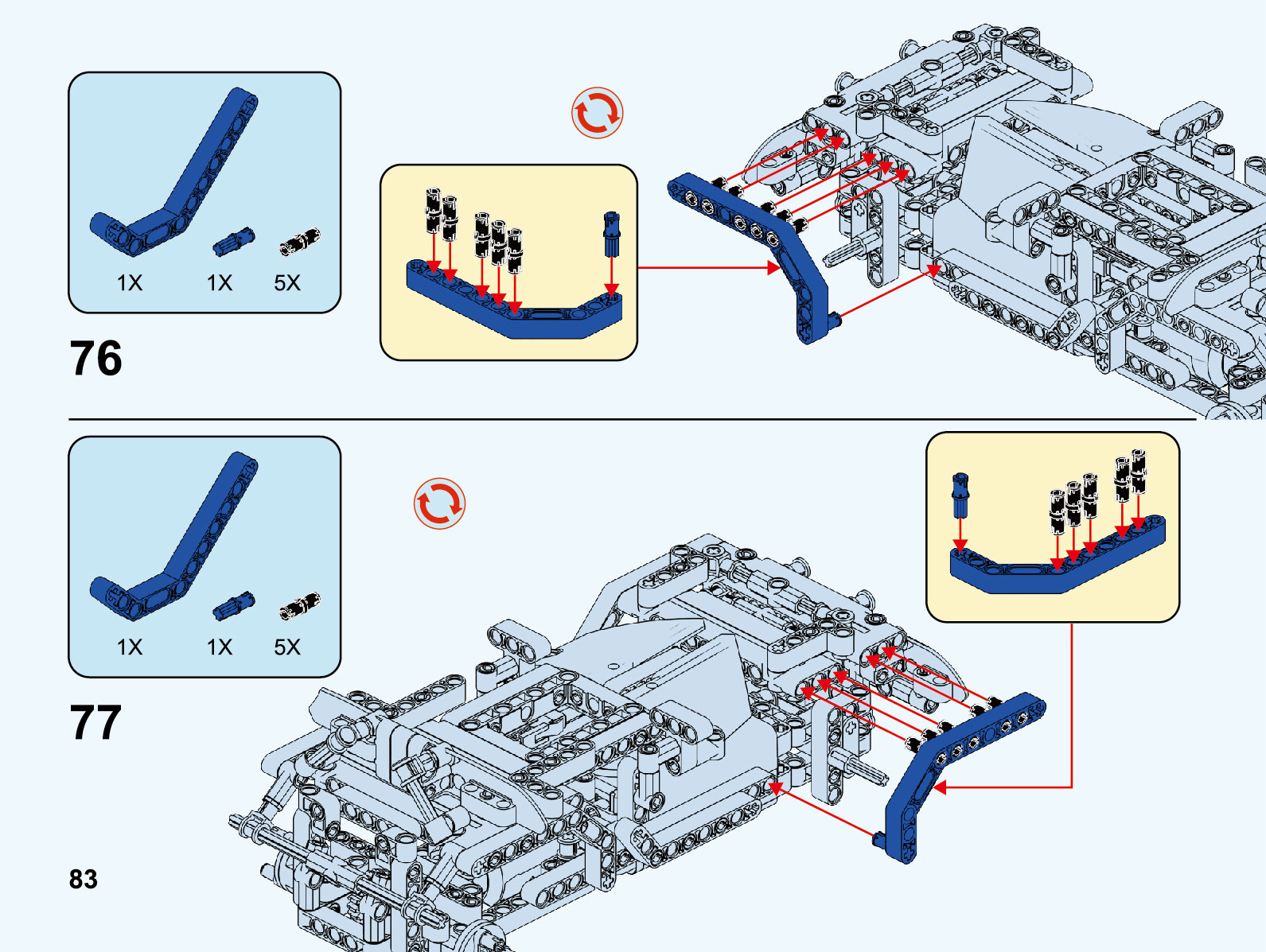 1X 1X 5X

76

1X 1X 5X

77

83