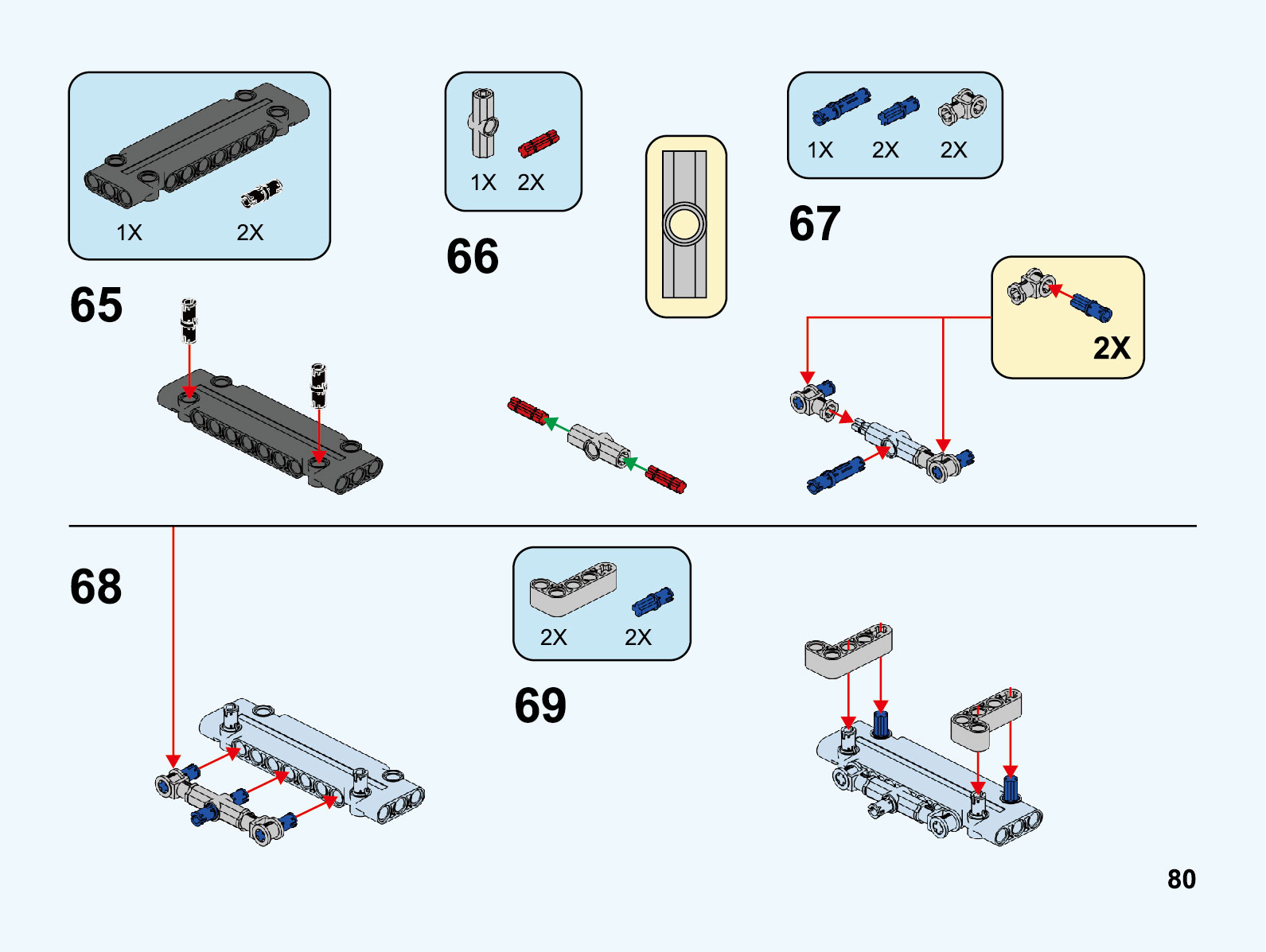 1X 2X

65

1X 2X

66

1X 2X 2X

67

2X

68

2X 2X

69

80