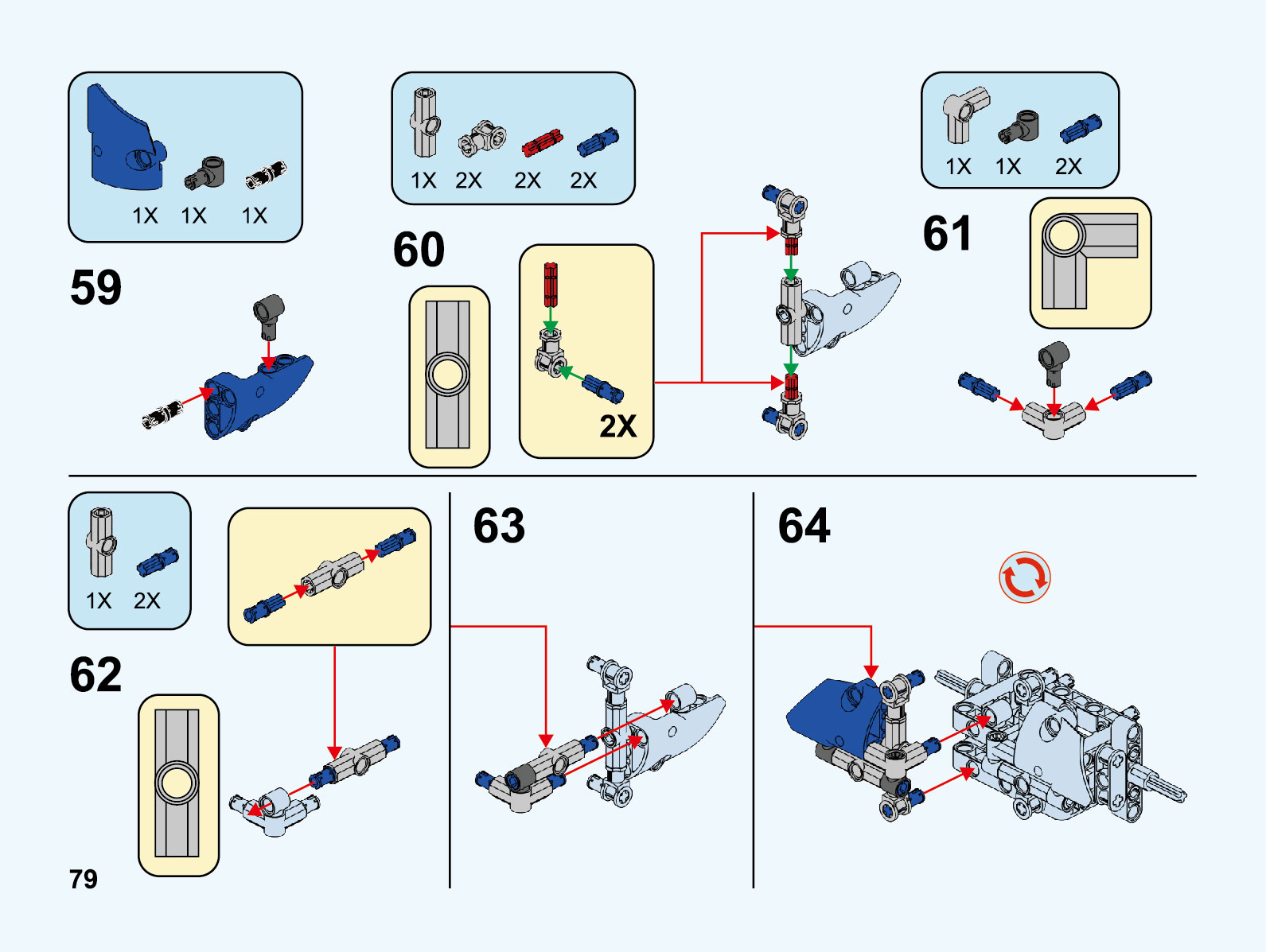 1X 1X 1X

59

1X 2X 2X 2X

60

2X

1X 1X 2X

61

1X 2X

62

63

64

79