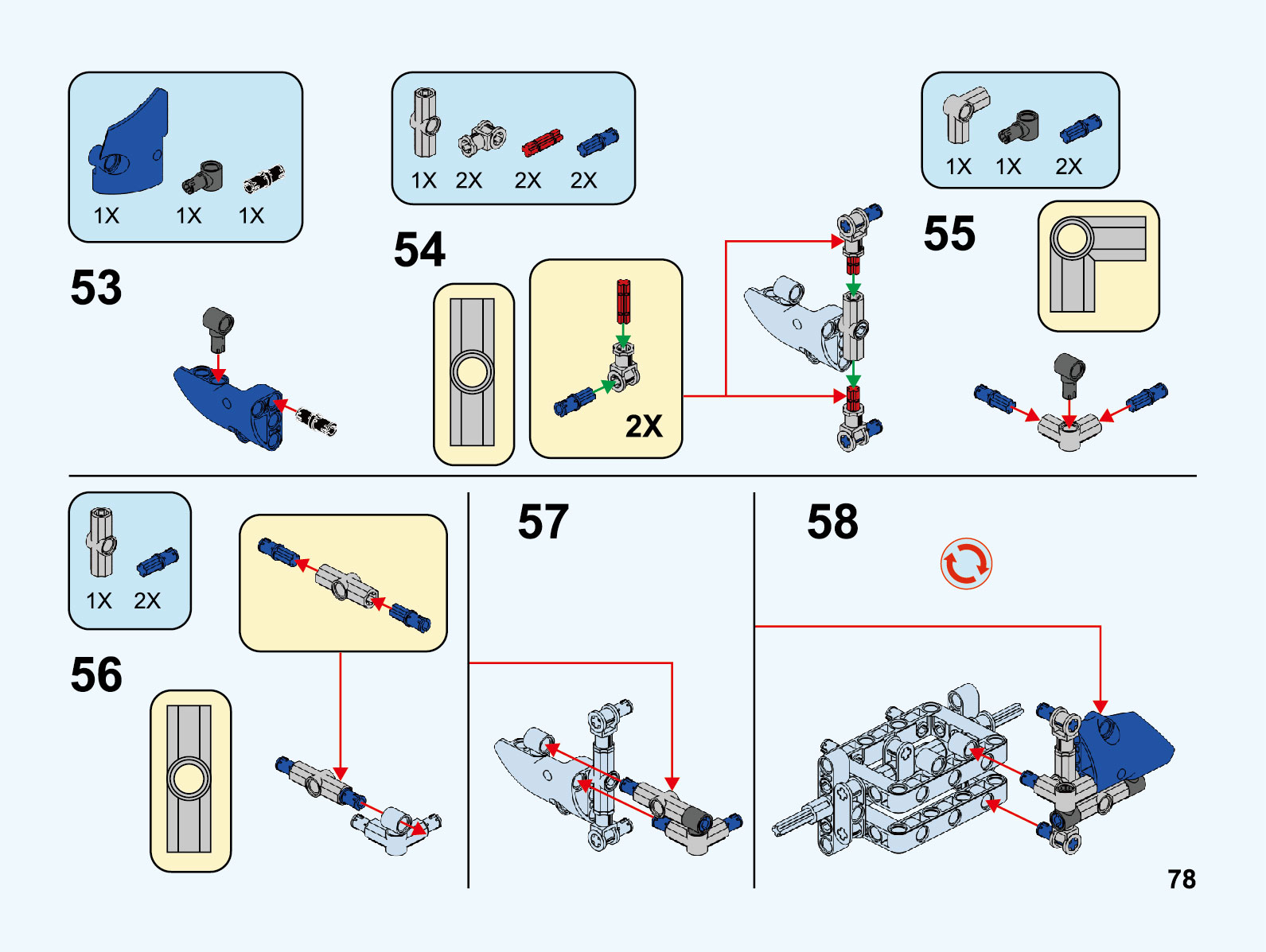 1X 1X 1X

53

1X 2X 2X 2X

54

2X

1X 1X 2X

55

1X 2X

56

57

58

78