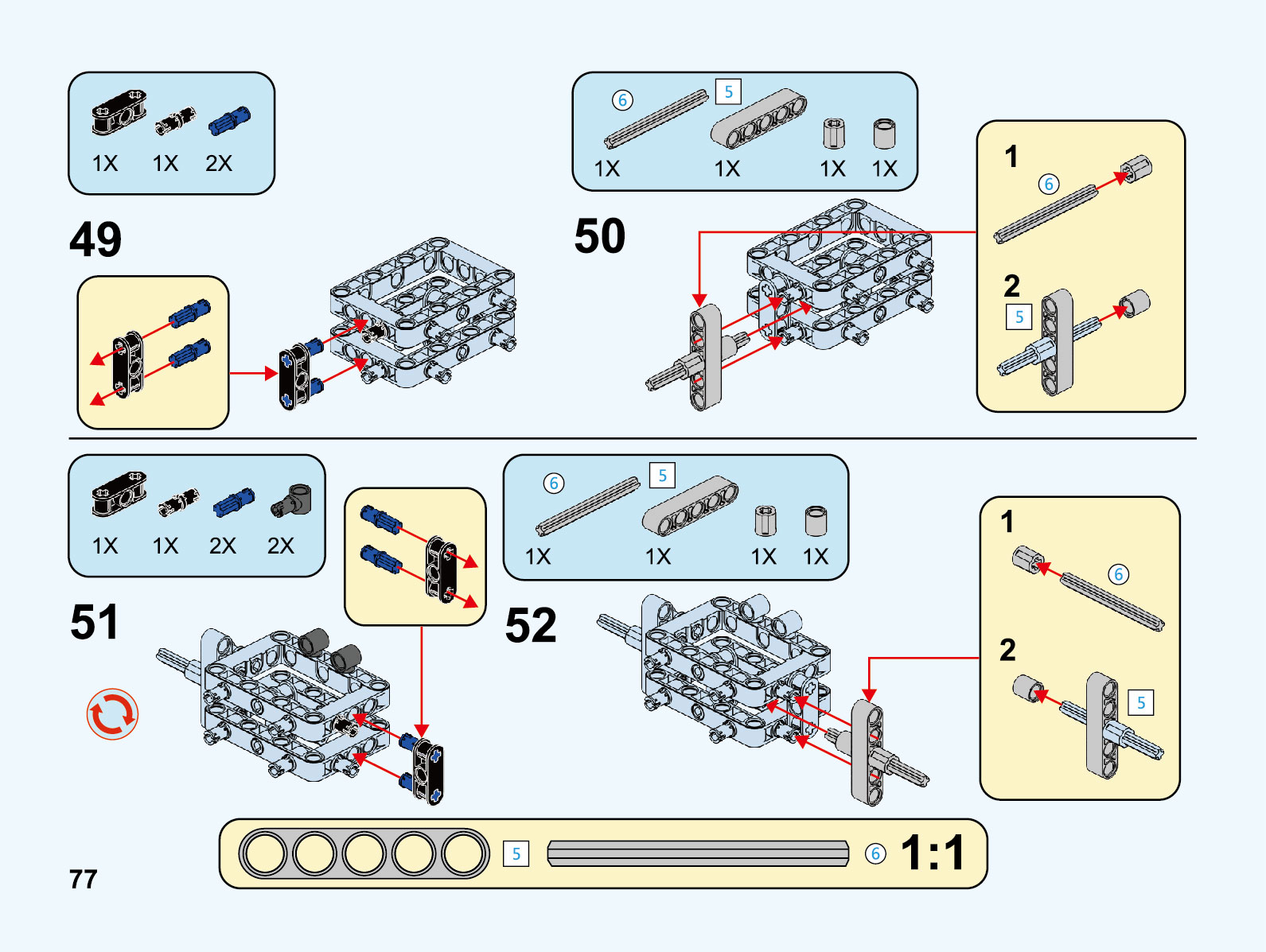 1X 1X 2X

49

6 5

1X 1X 1X 1X

50

1
6

2
5

1X 1X 2X 2X

51

6 5

1X 1X 1X 1X

52

1
6

2
5

5 6 1:1

77