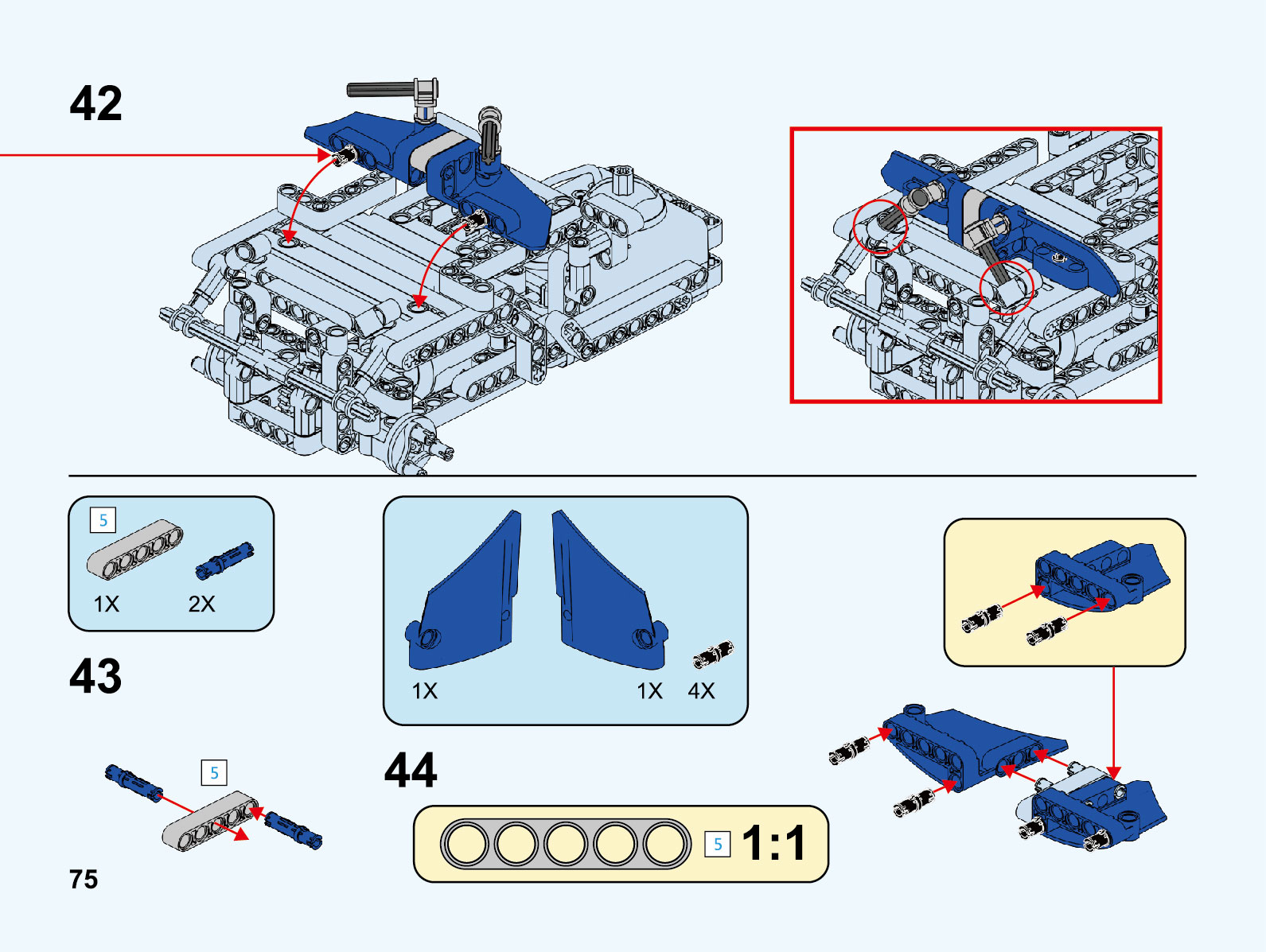 42

5

1X 2X

43

5

1X 1X 4X

44

5 1:1

75