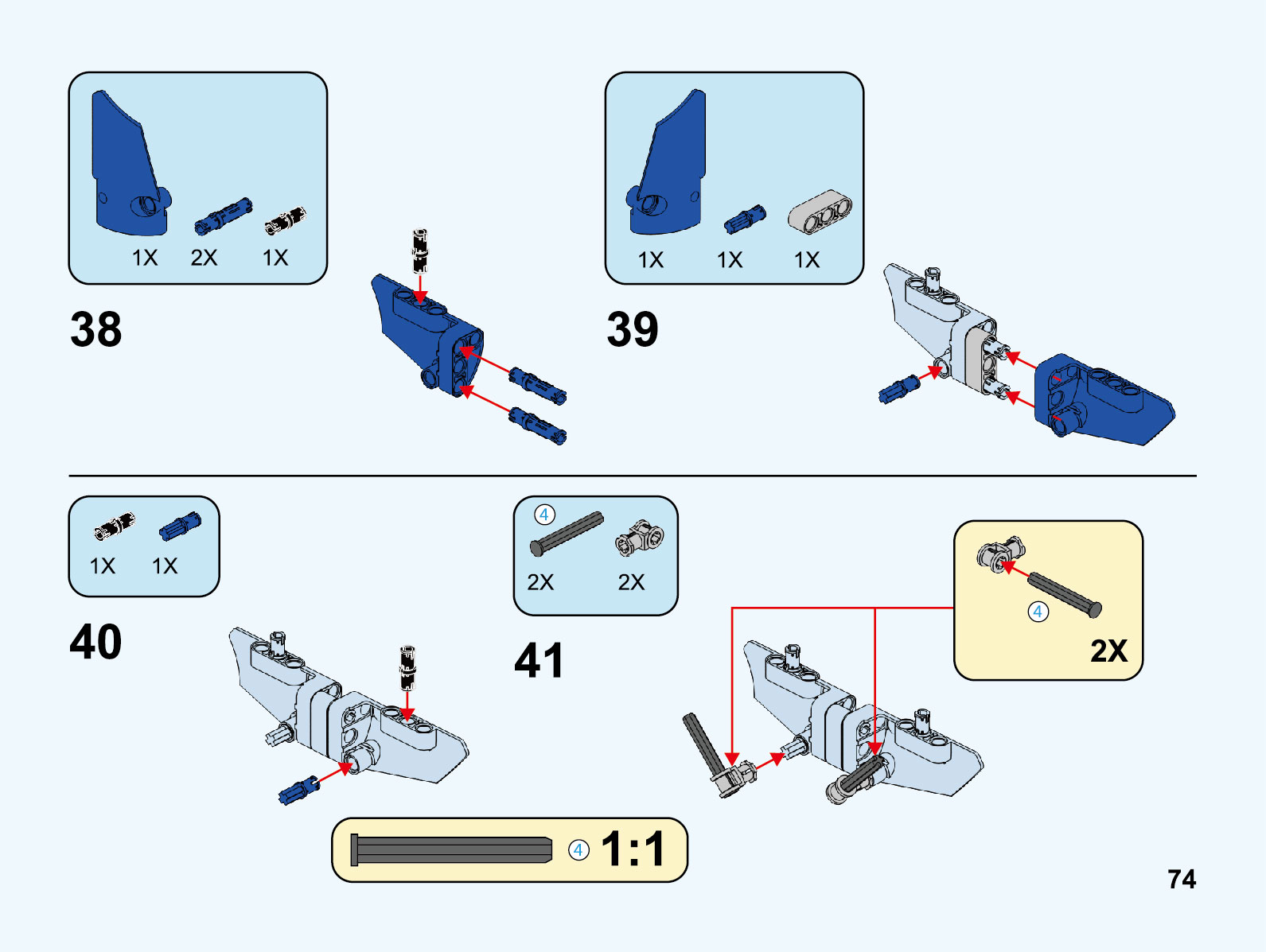 1X 2X 1X

38

1X 1X 1X

39

1X 1X

40

4

2X 2X

41

4

2X

4 1:1

74