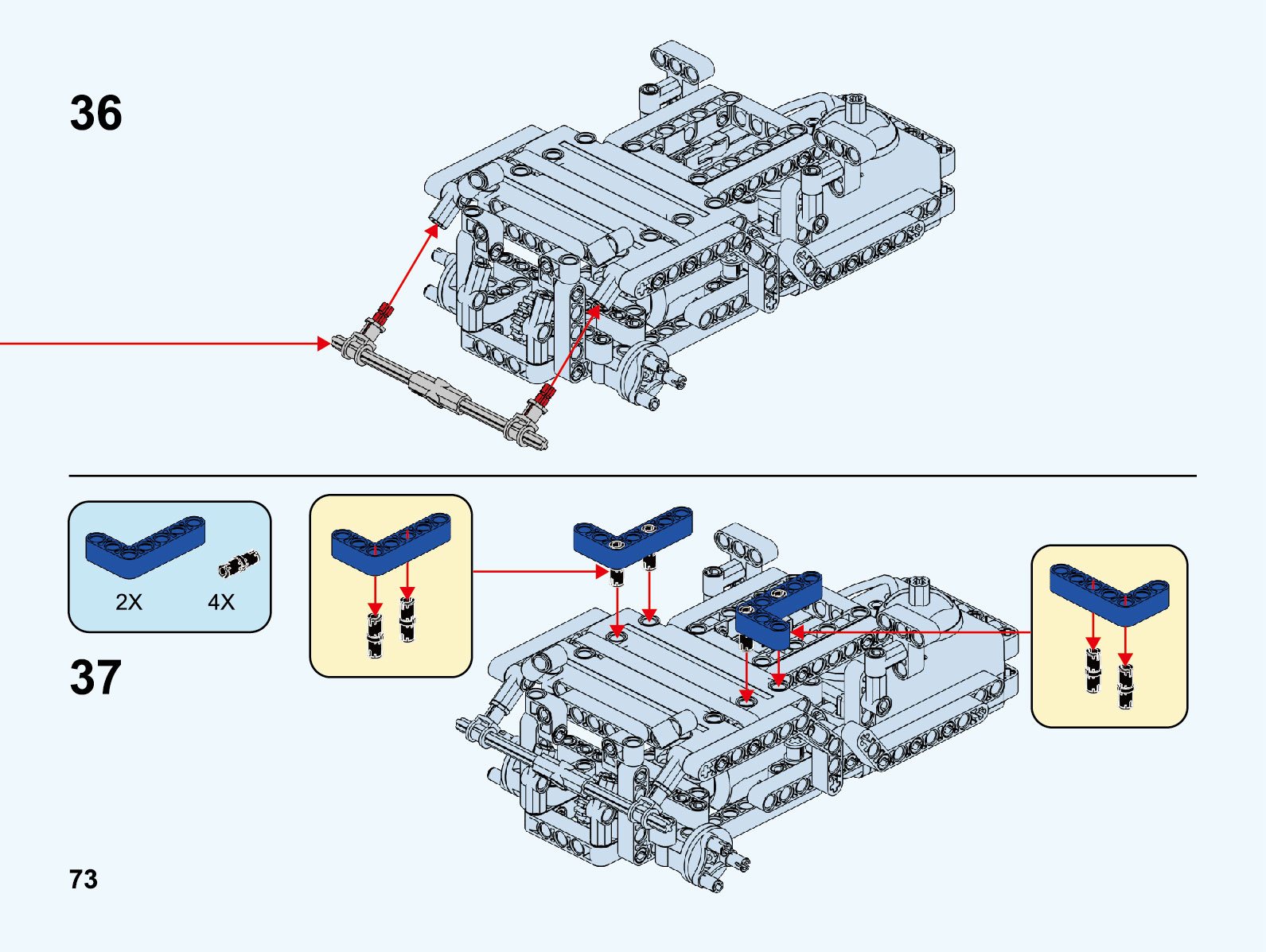 36

2X 4X

37

73