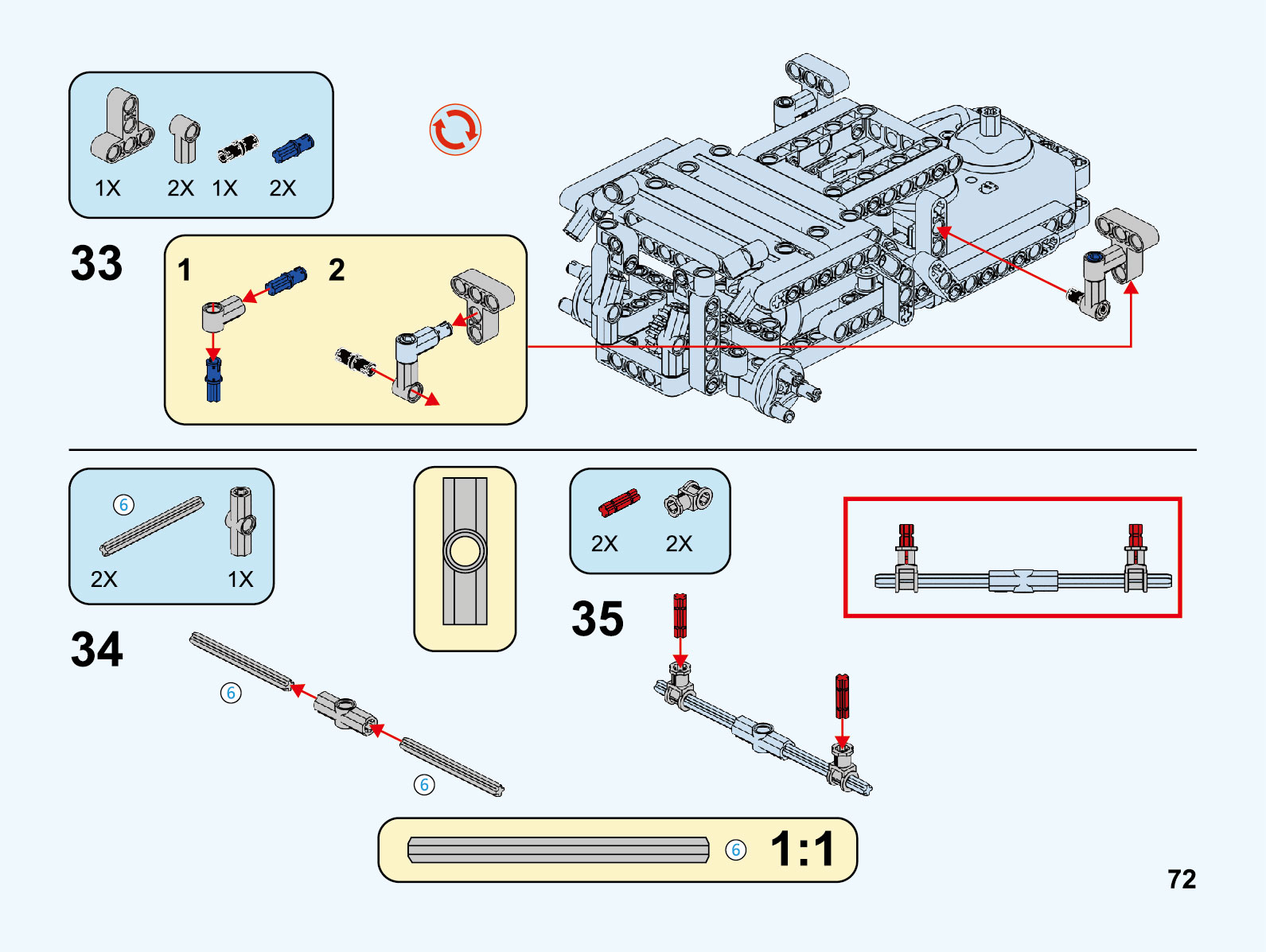 1X 2X 1X 2X

33

1 2

6

2X 1X

34

6

6

2X 2X

35

6 1:1

72