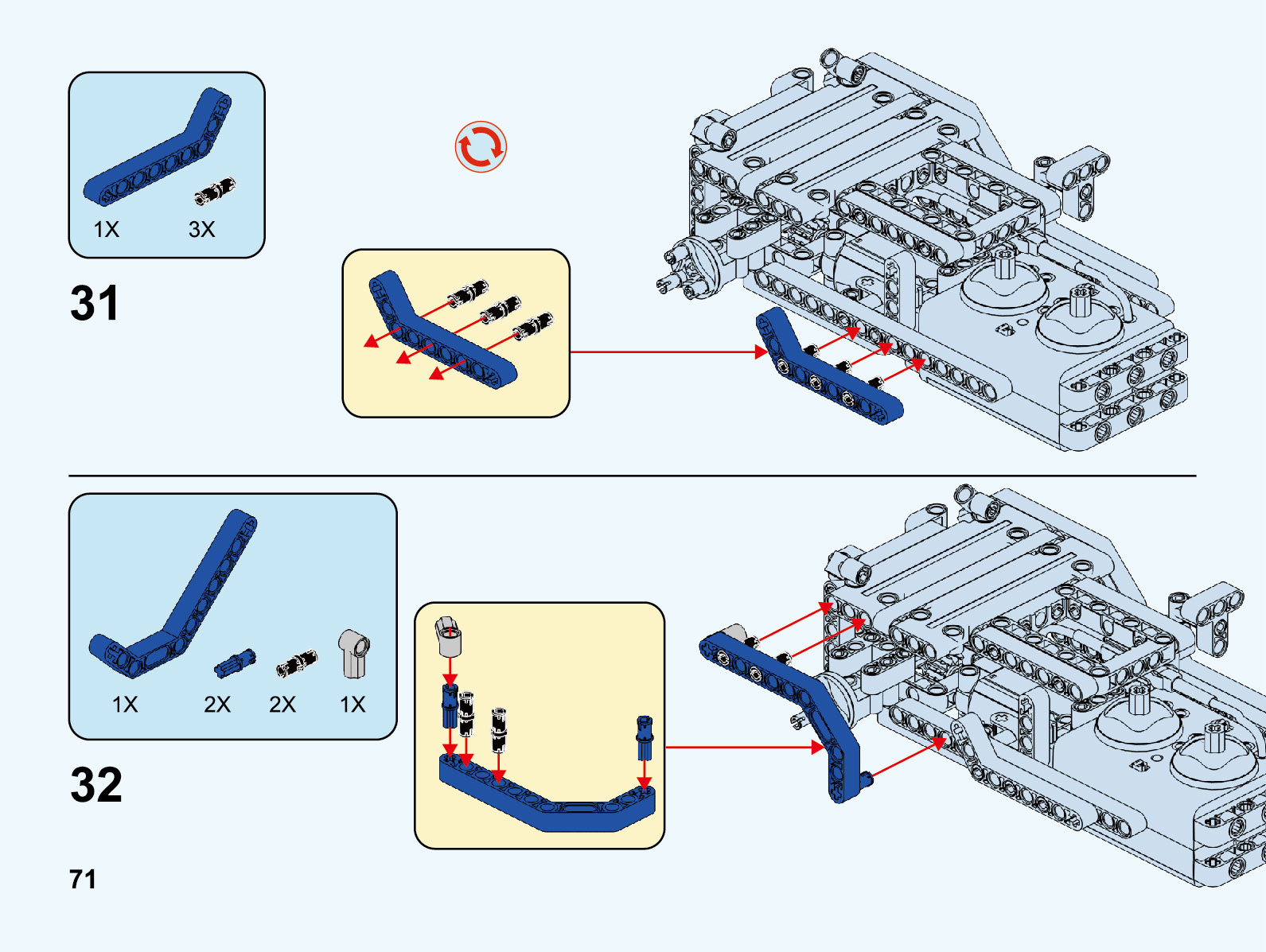 1X 3X

31

1X 2X 2X 1X

32

71