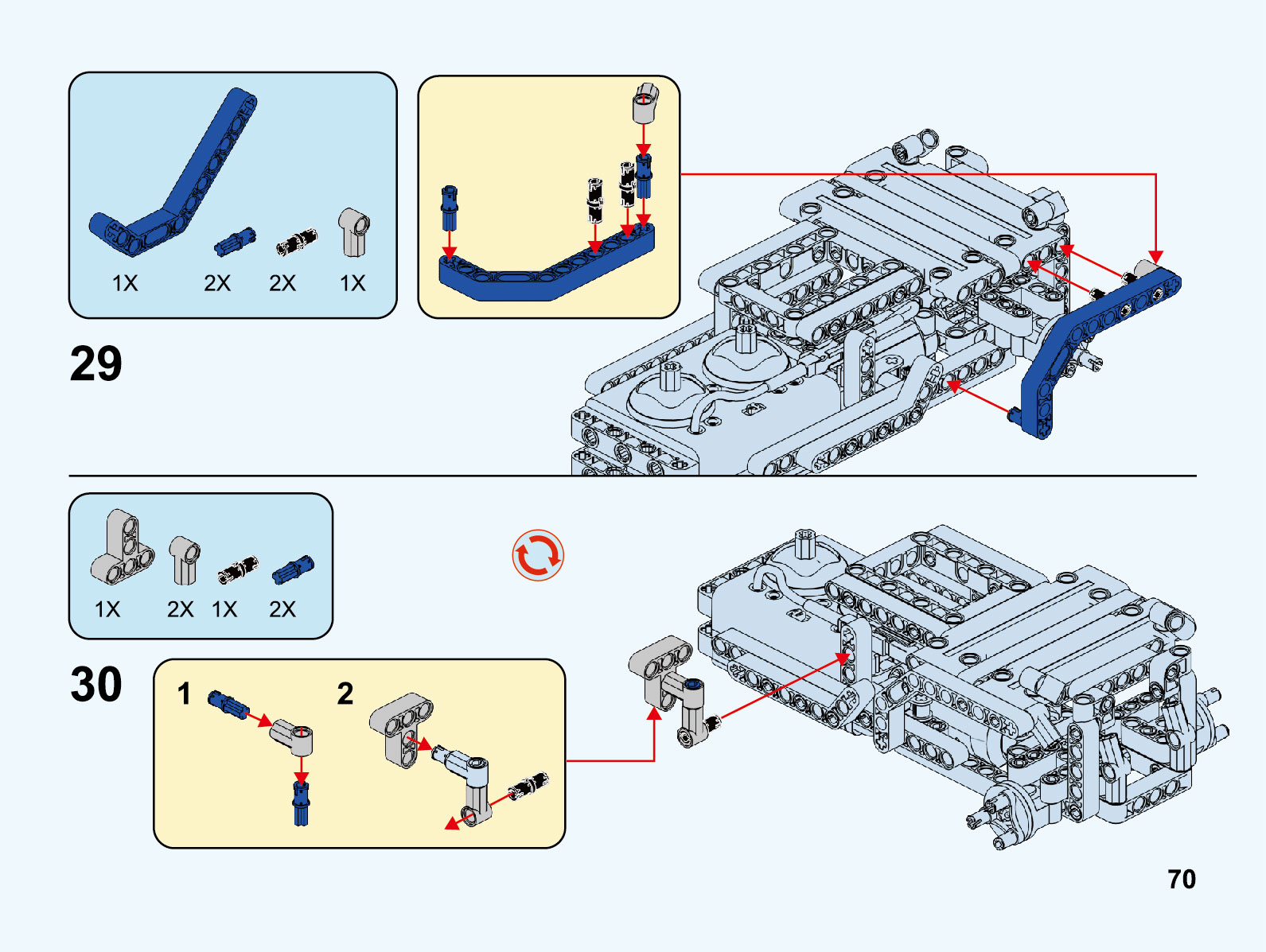 1X 2X 2X 1X

29

1X 2X 1X 2X

30

1

2

70