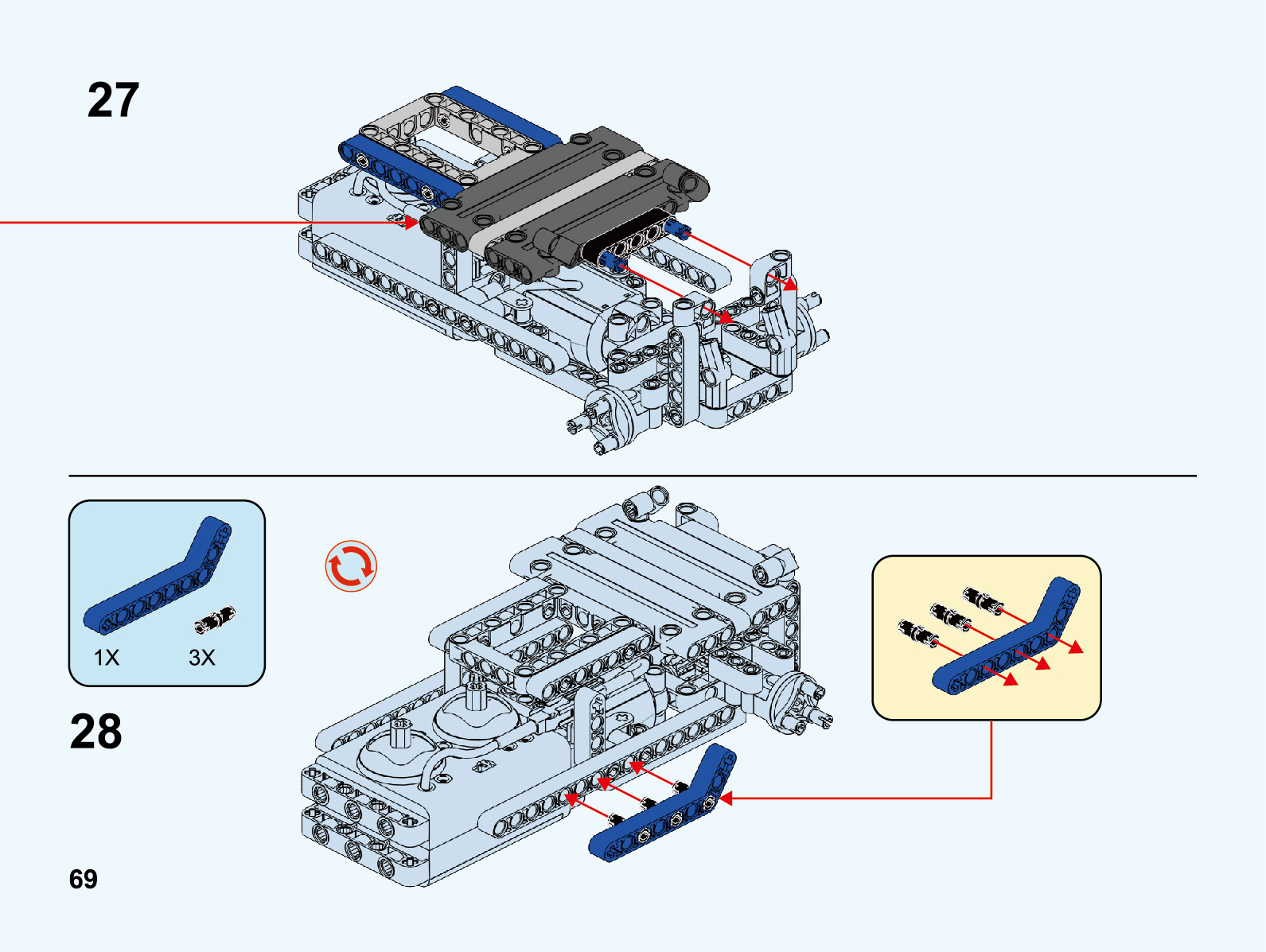 27

1X 3X

28

69