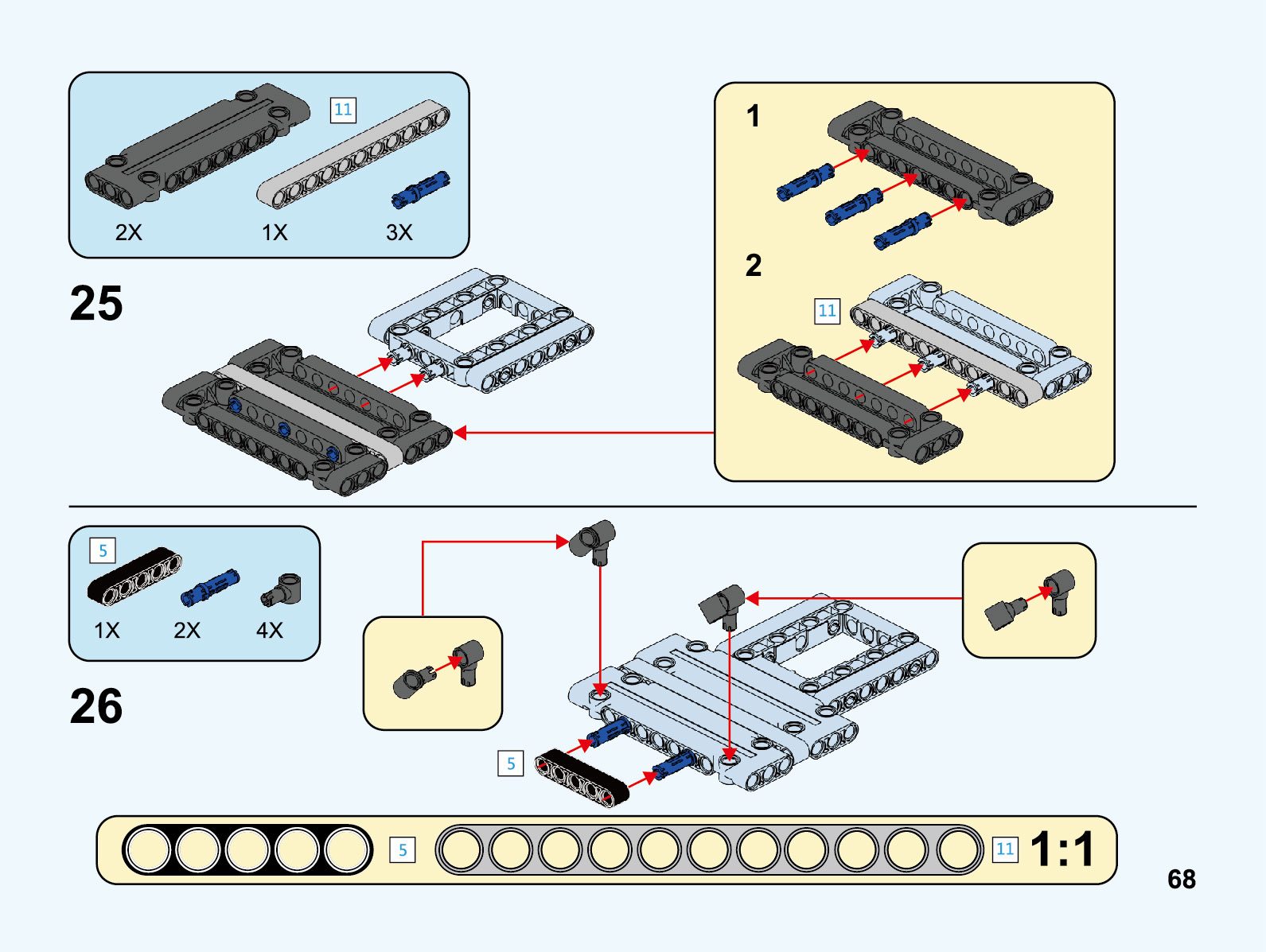 11

2X 1X 3X

25

1

2

11

5

1X 2X 4X

26

5

5

11

1:1

68