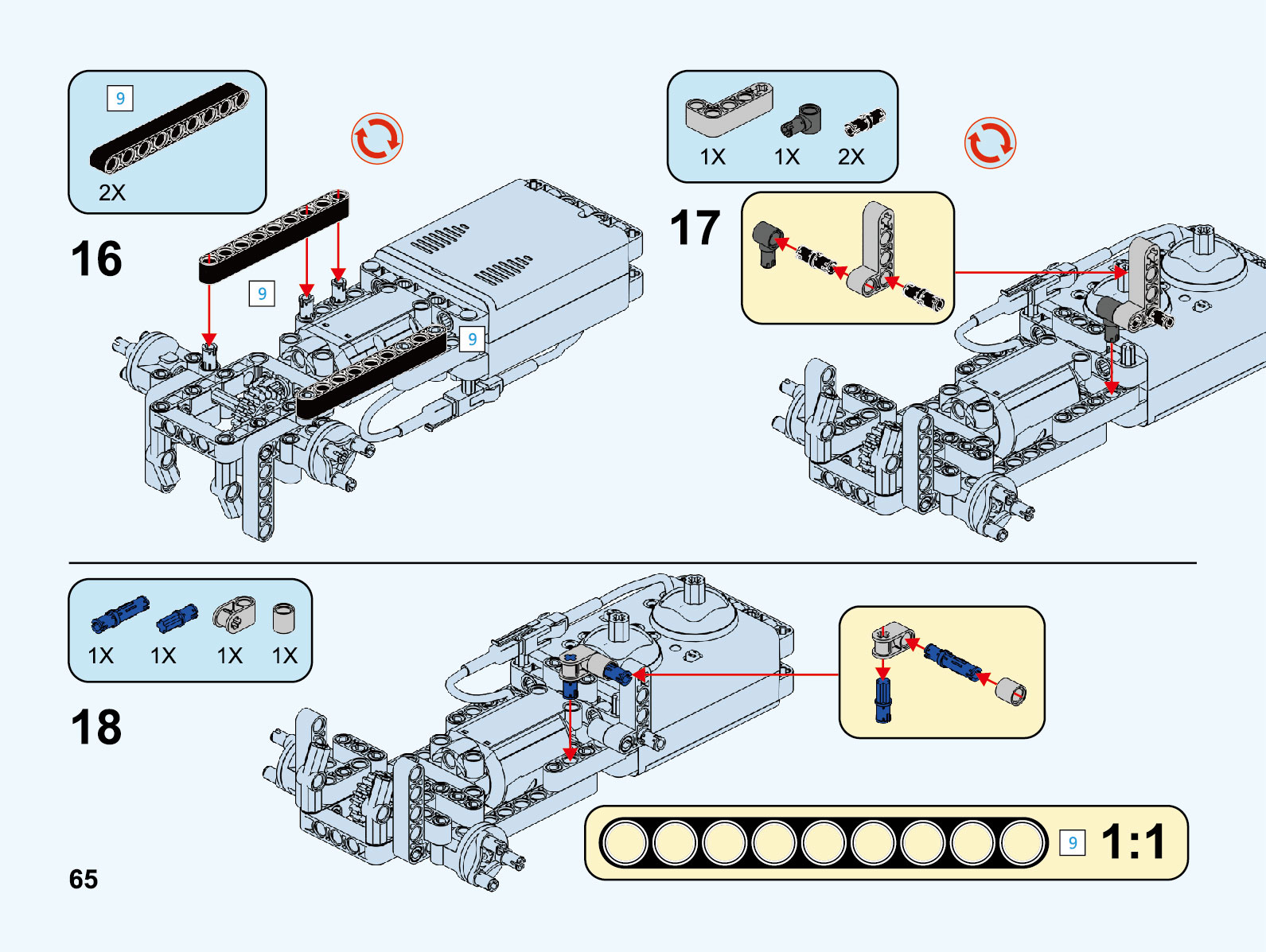 9
2X
16
9
9

1X 1X 2X
17

1X 1X 1X 1X
18

9 1:1

65