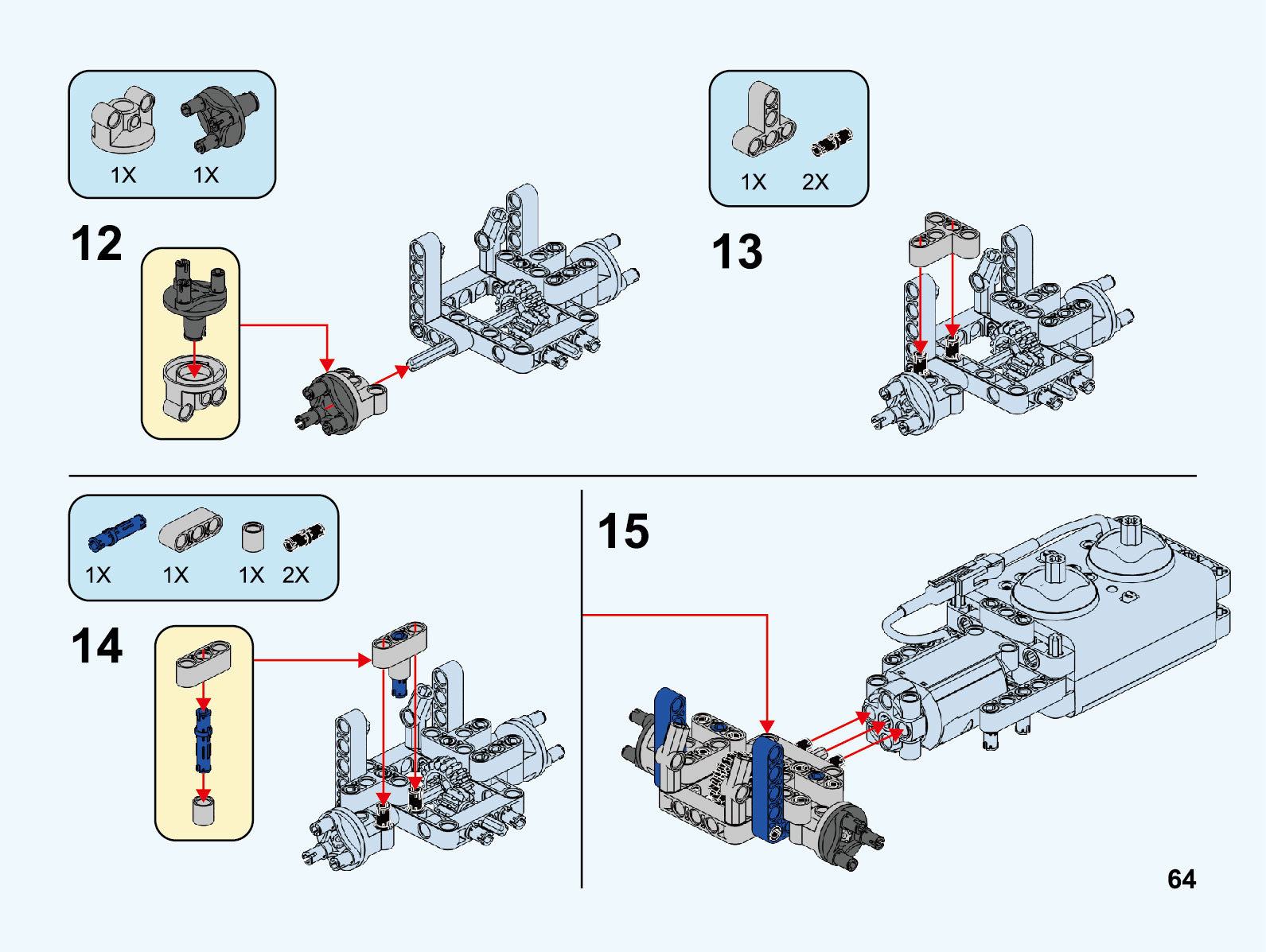 1X 1X

12

1X 2X

13

1X 1X 1X 2X

14

15

64