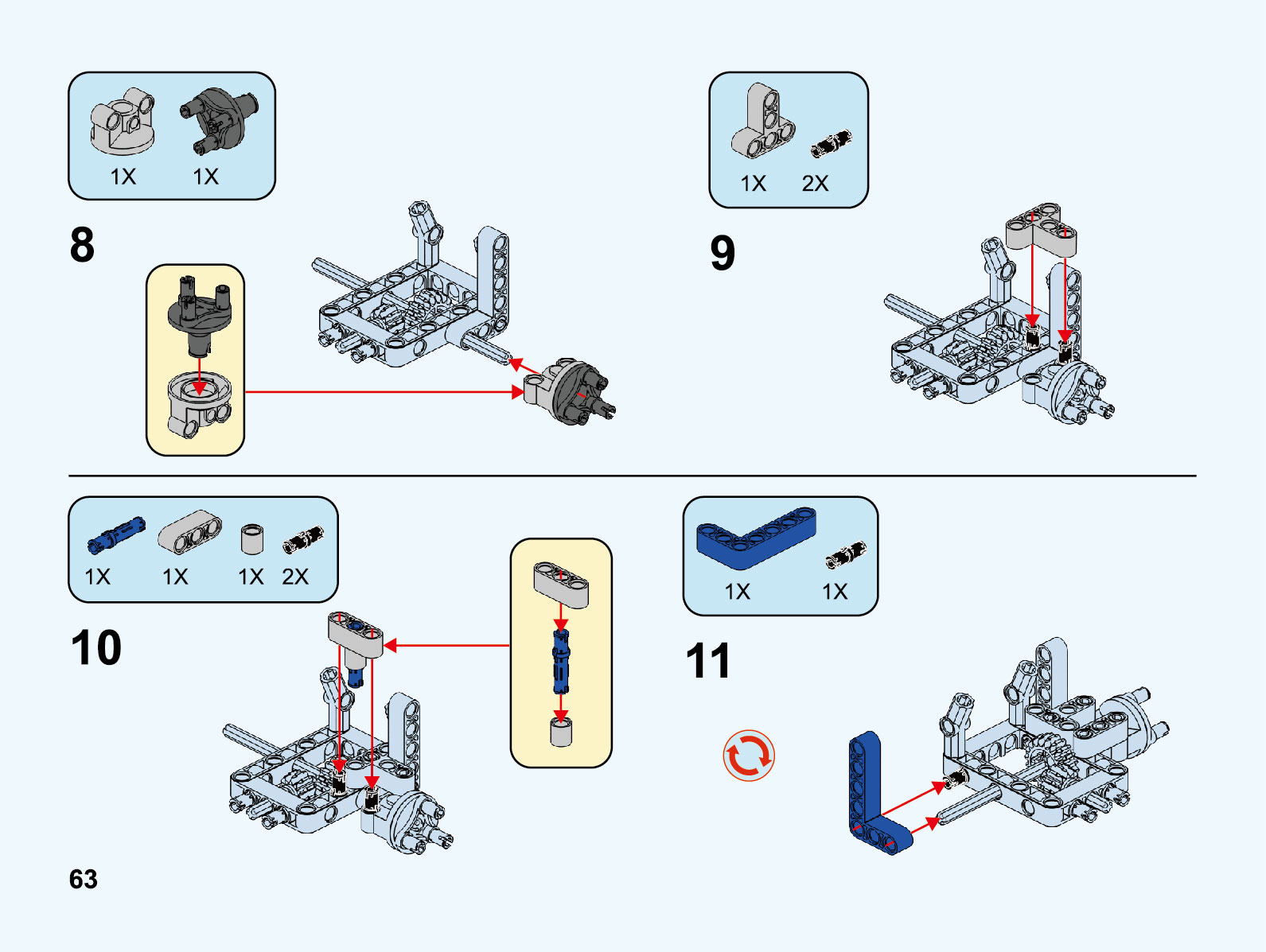 1X 1X

8

1X 2X

9

1X 1X 1X 2X

10

1X 1X

11

63