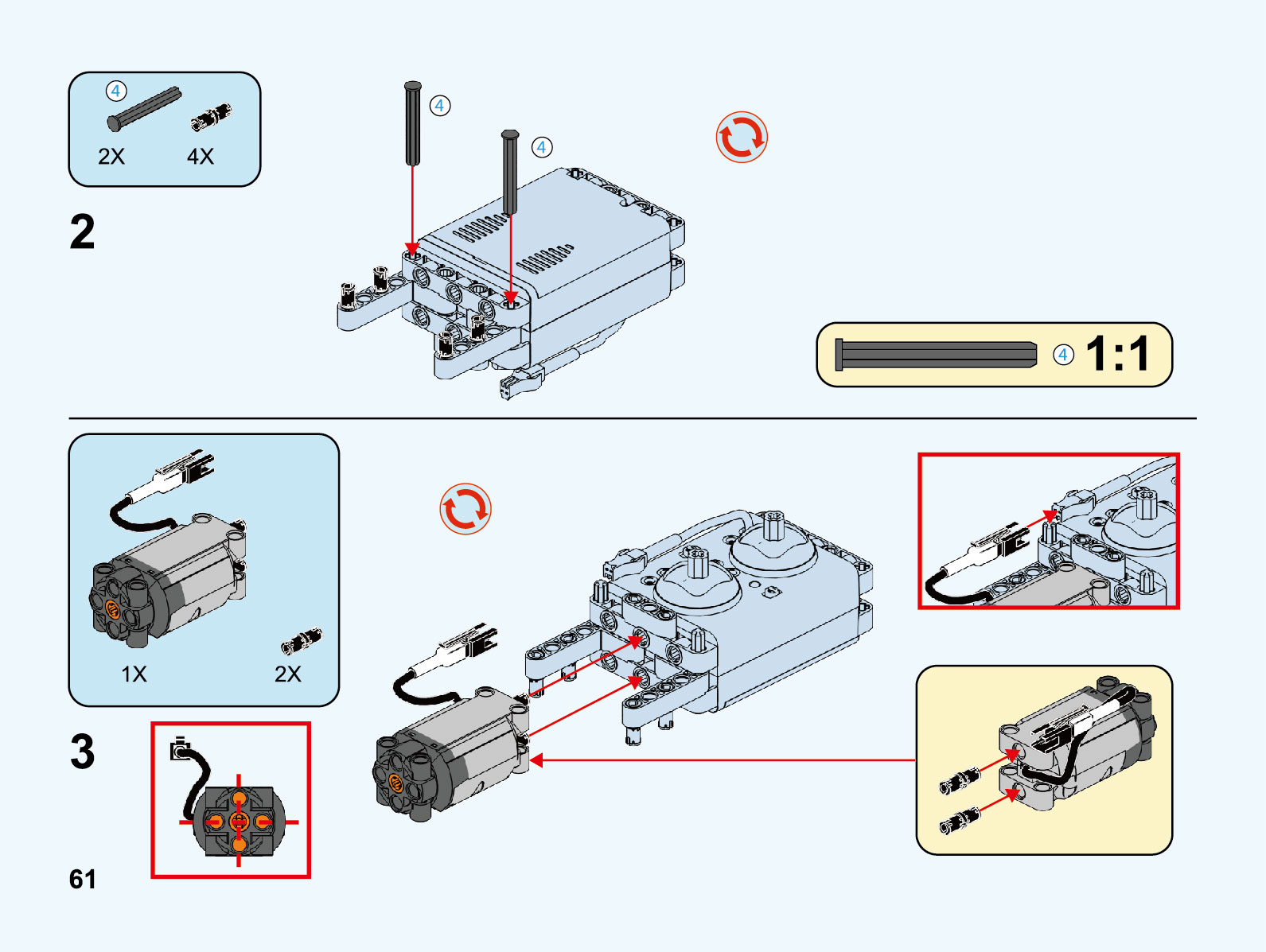 4

2X 4X

2

4

4

4 1:1

1X 2X

3

61