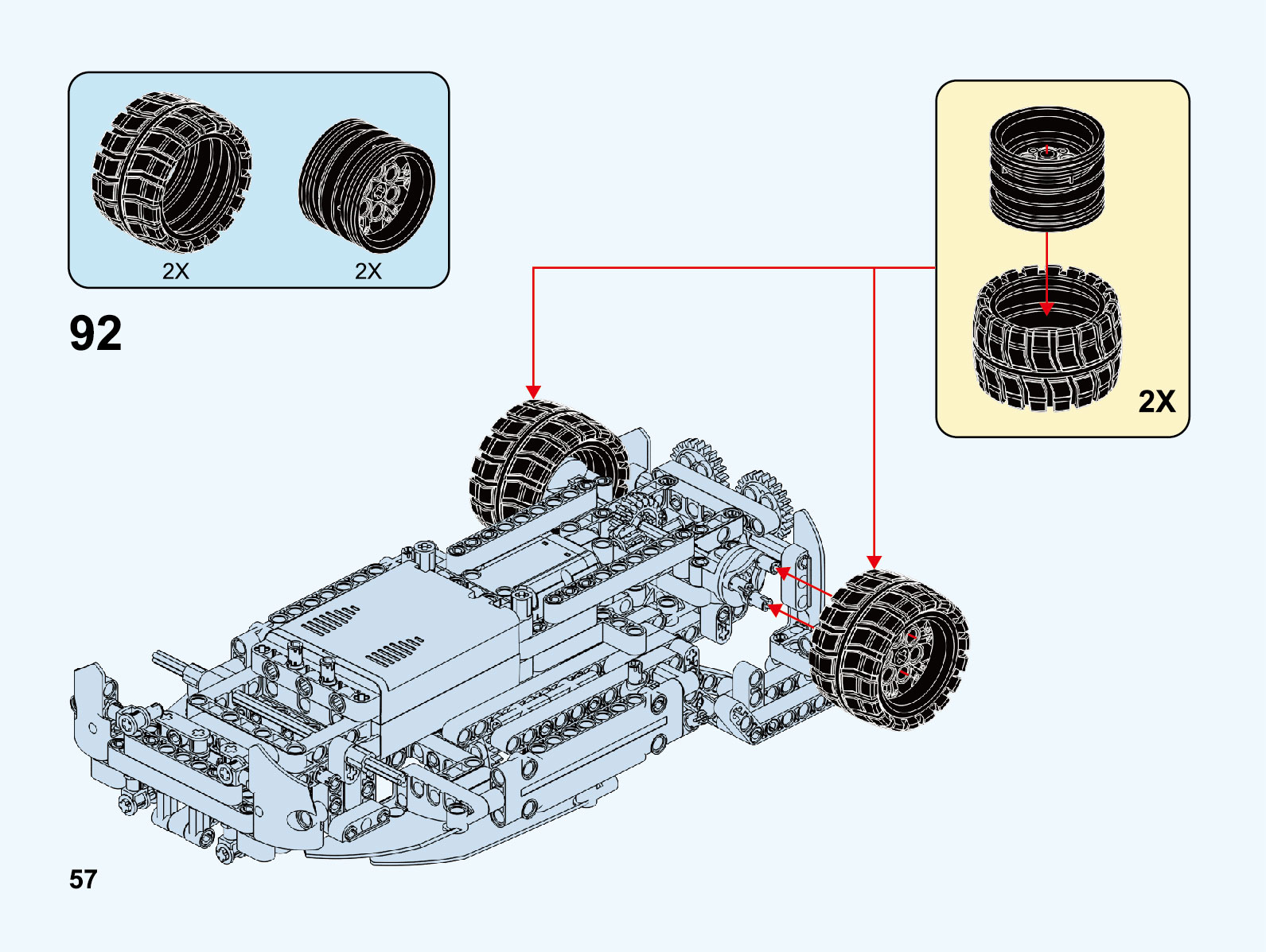 2X
2X

92

2X

57