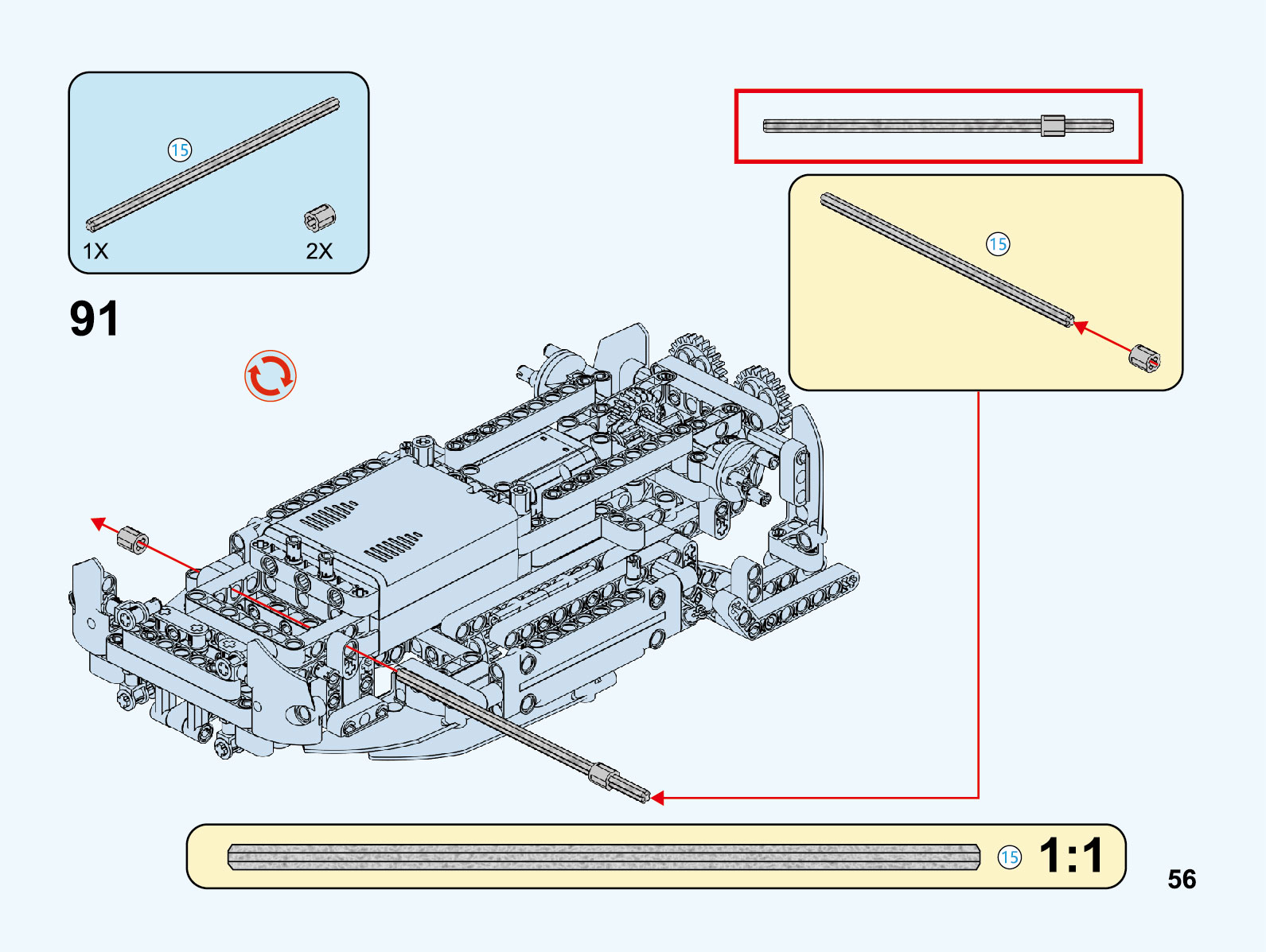 15
1X
2X

91

15

15 1:1

56