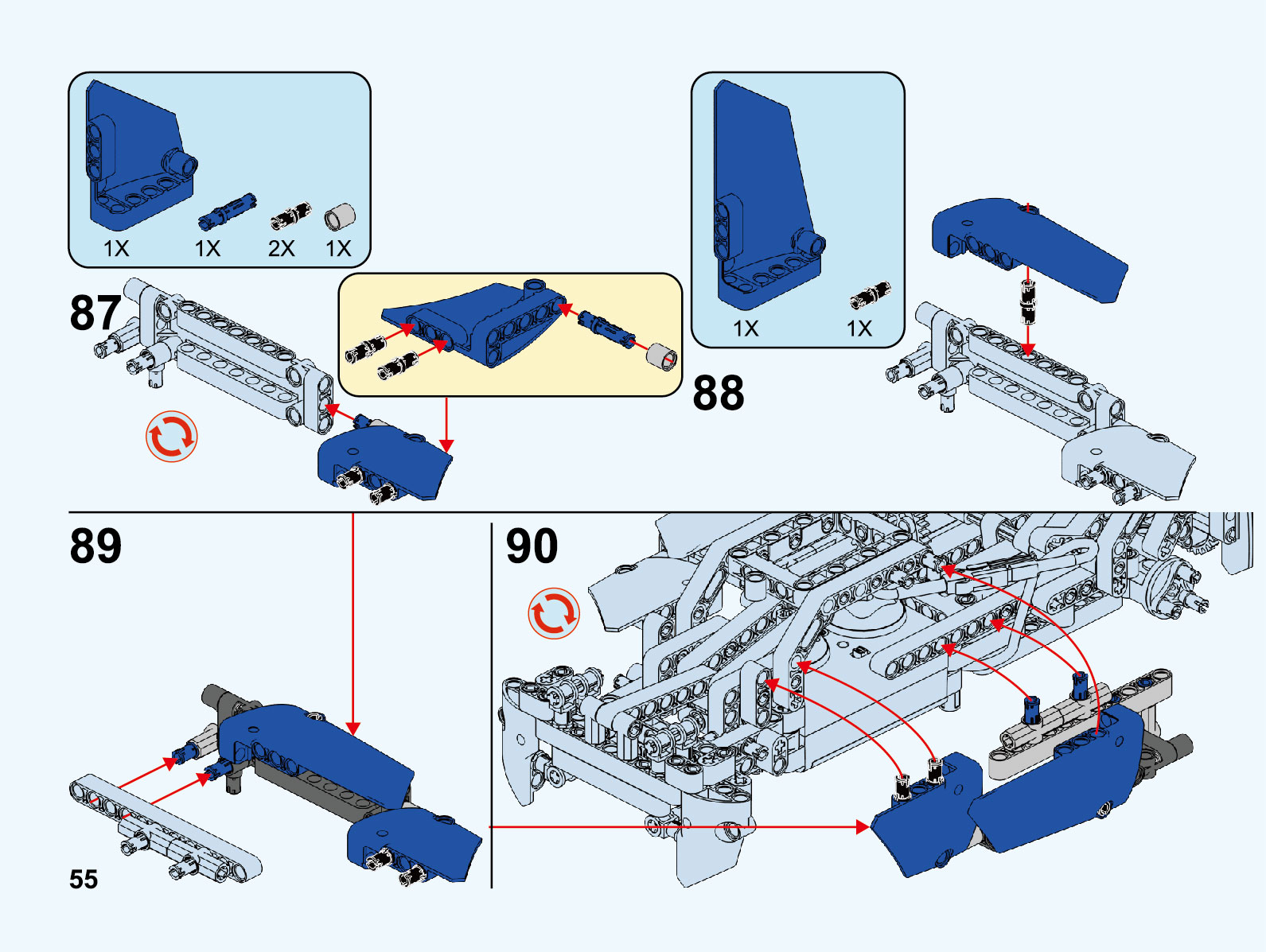 1X 1X 2X 1X

87

1X 1X

88

89

90

55