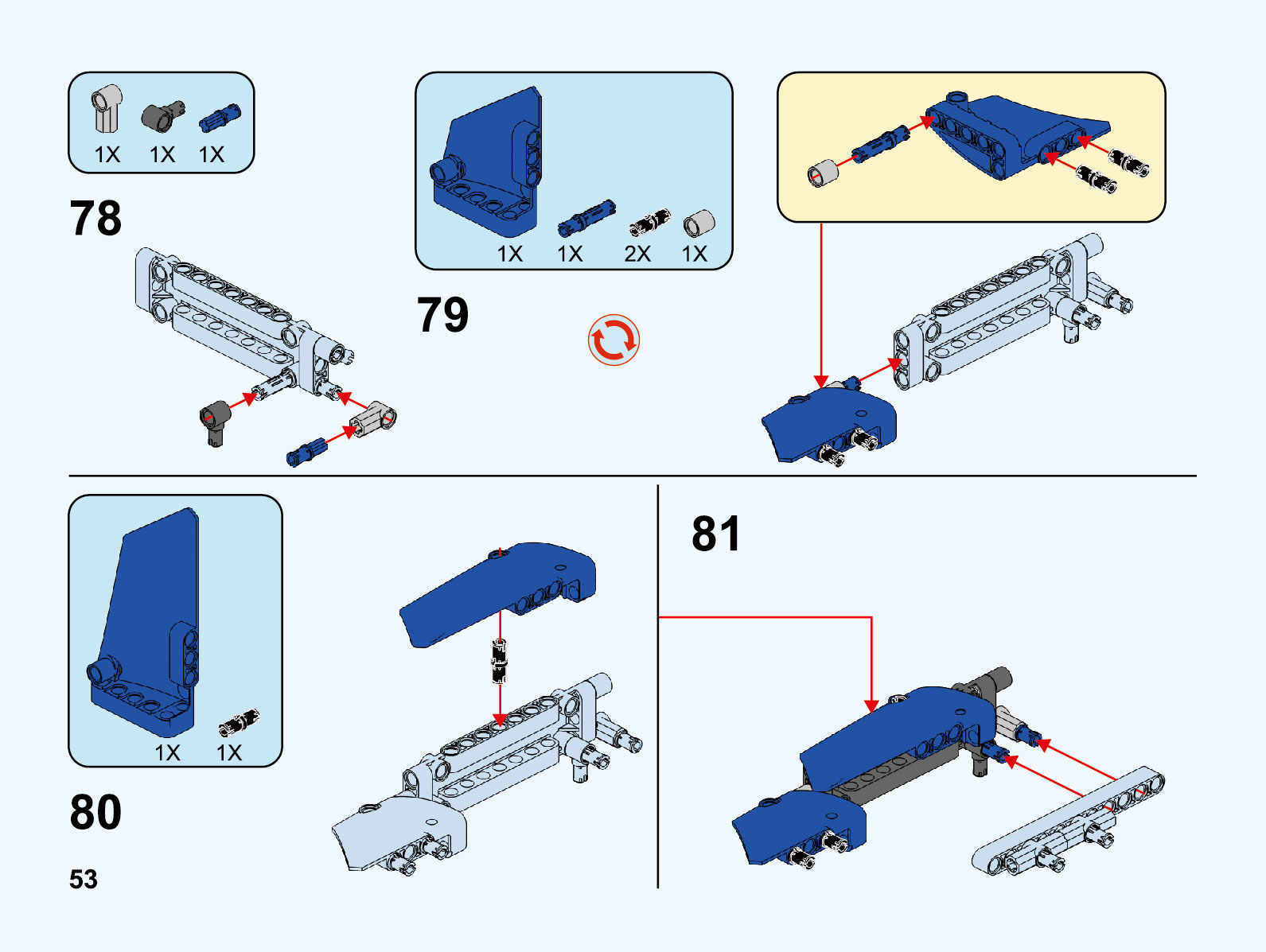 1X 1X 1X

78

1X 1X 2X 1X

79

1X 1X

80

81

53