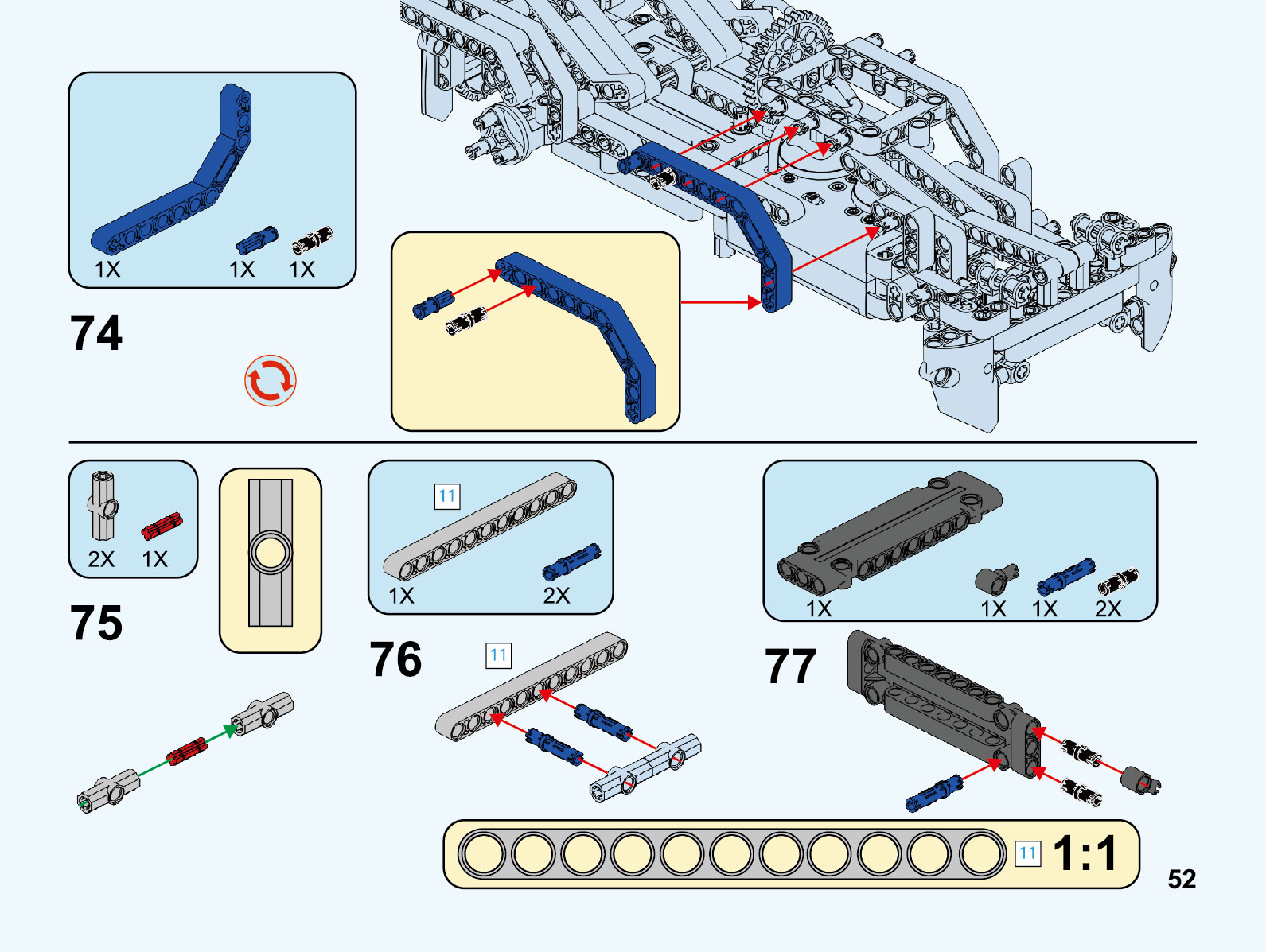 1X 1X 1X

74

2X 1X

75

11

1X 2X

76

11

1X 1X 1X 2X

77

11 1:1

52