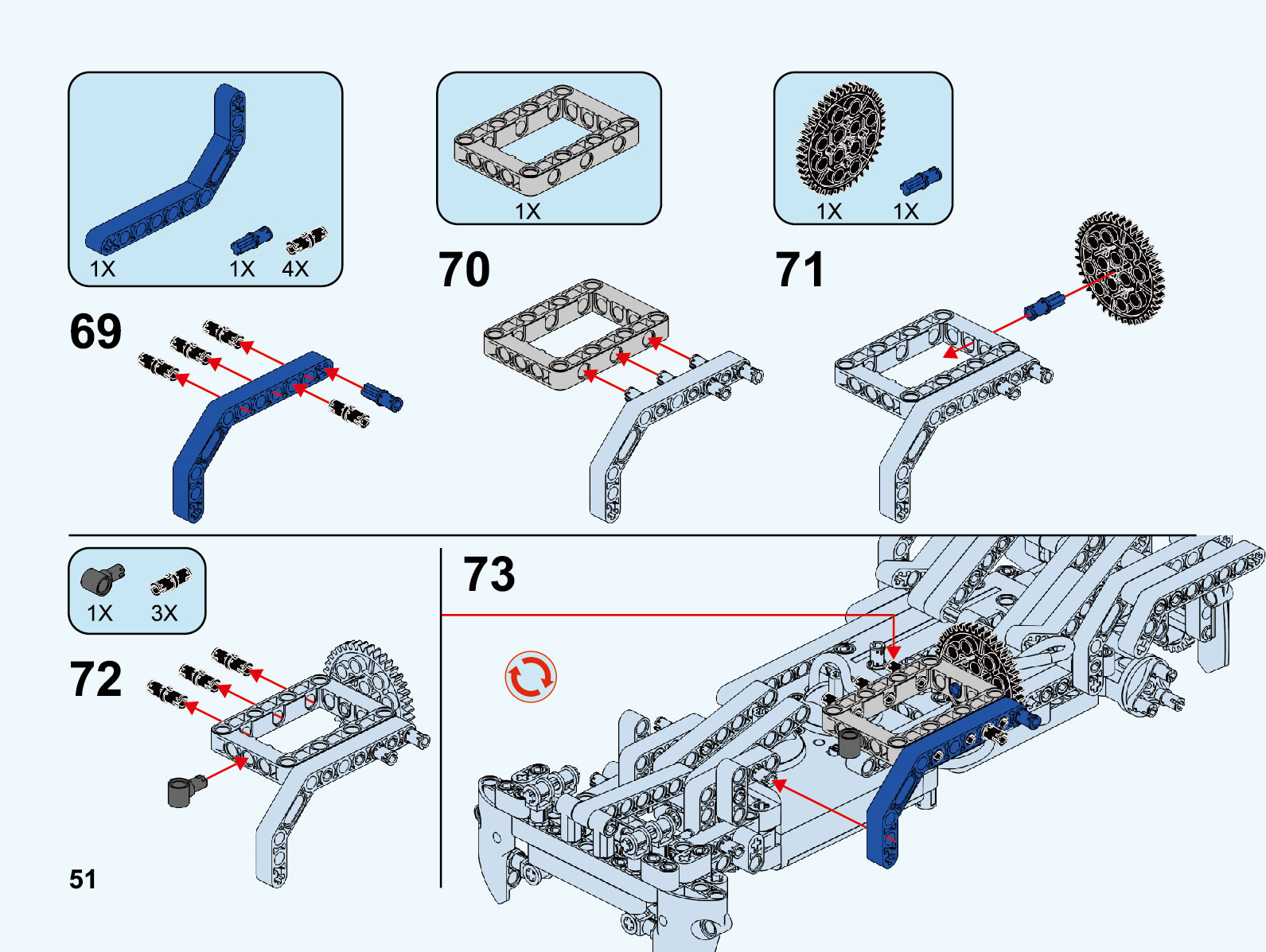 1X 1X 4X

69

1X

70

1X 1X

71

1X 3X

72

73

51