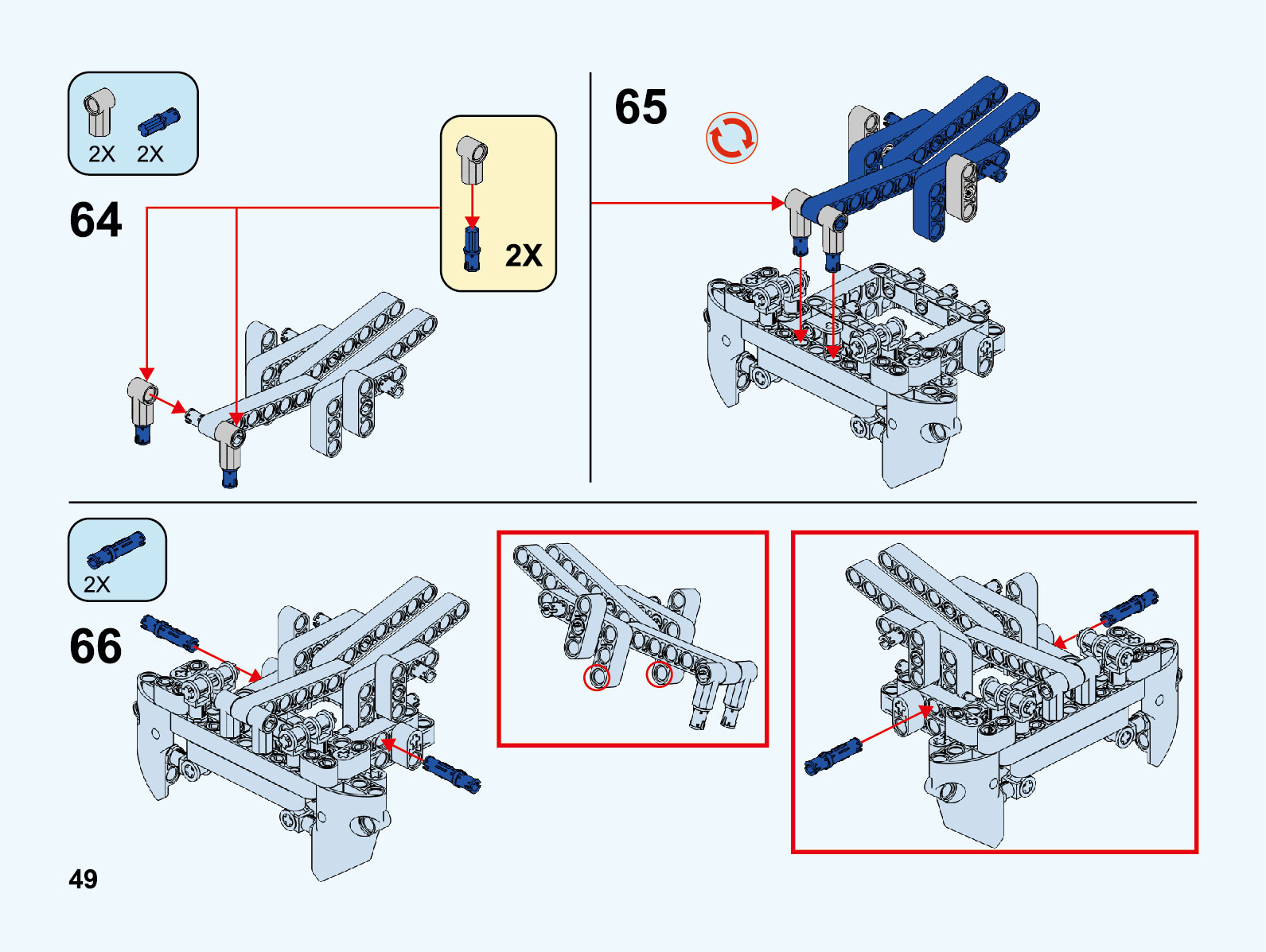 2X 2X

64

2X

65

2X

66

49