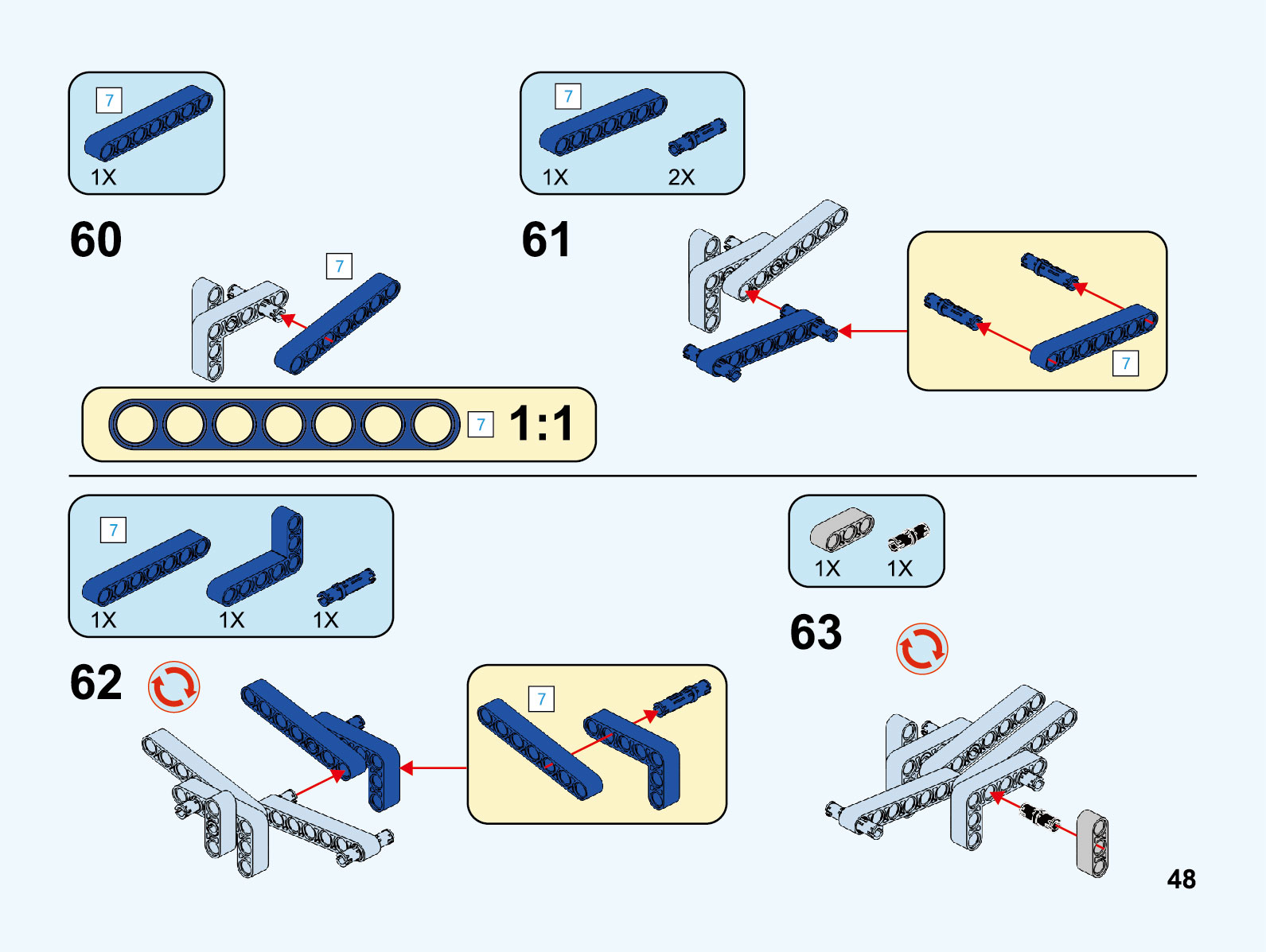 7
1X

60

7

7 1:1

7
1X 2X

61

7

7
1X 1X 1X

62

7

1X 1X

63

48