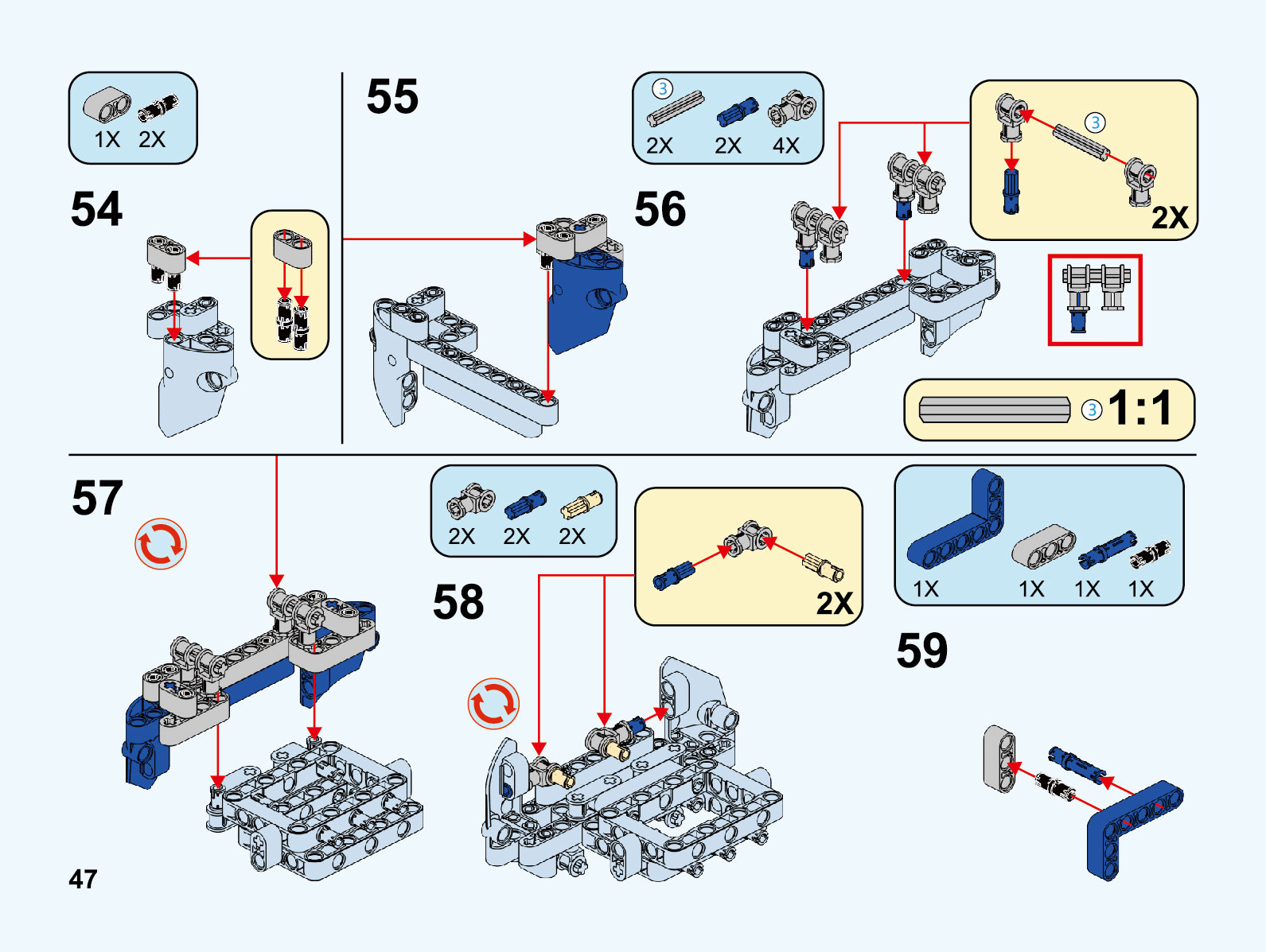 1X 2X

54

55

3
2X 2X 4X

56

3
2X

3 1:1

57

2X 2X 2X

58

2X

1X 1X 1X 1X

59

47