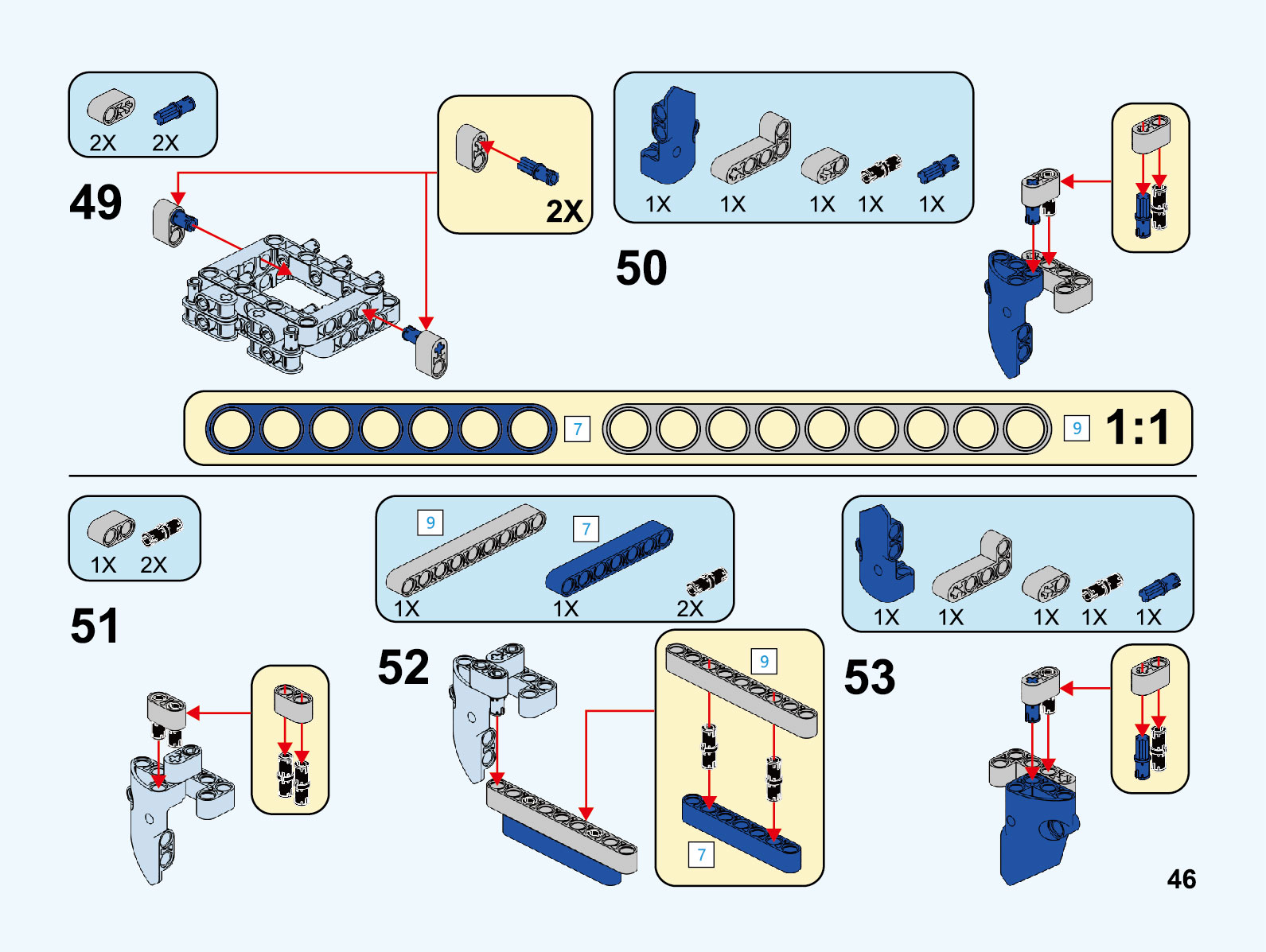 2X 2X

49

2X

1X 1X 1X 1X 1X

50

7 9 1:1

1X 2X

51

9 7

1X 1X 2X

52

9

7

1X 1X 1X 1X 1X

53

46