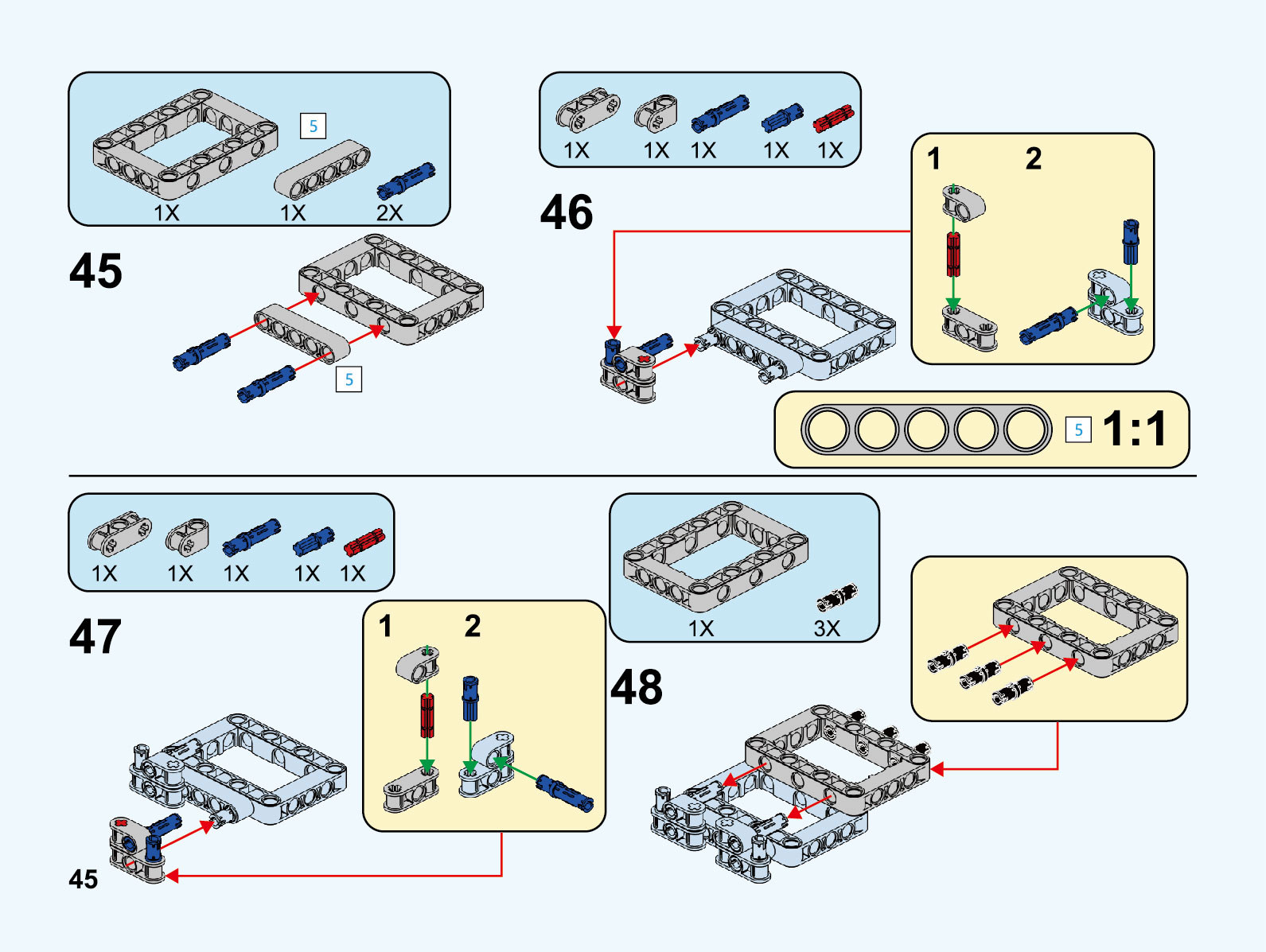 5

1X 1X 2X

45

5

1X 1X 1X 1X 1X

46

1 2

5 1:1

1X 1X 1X 1X 1X

47

1 2

1X 3X

48

45