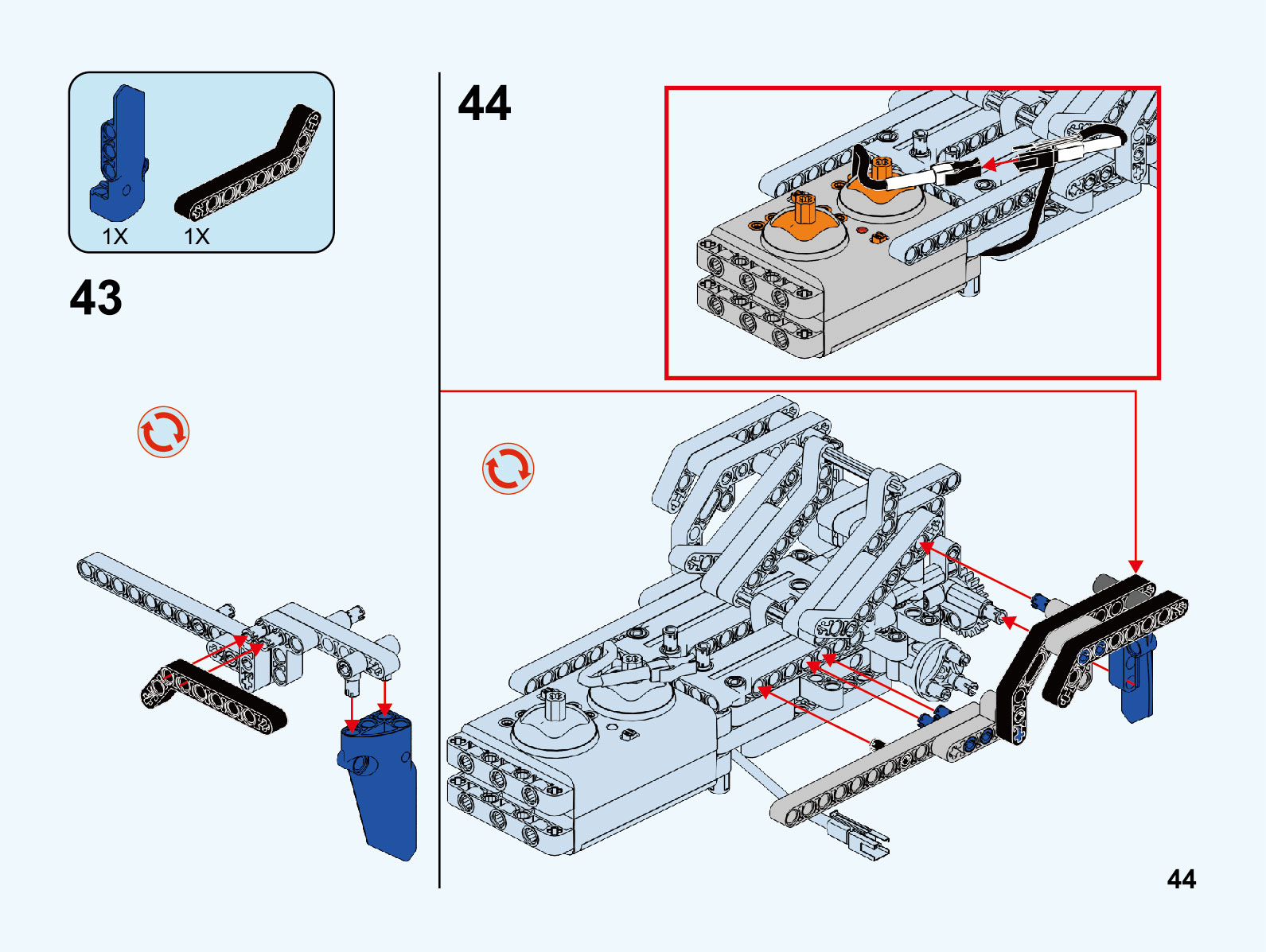 1X 1X

43

44

44