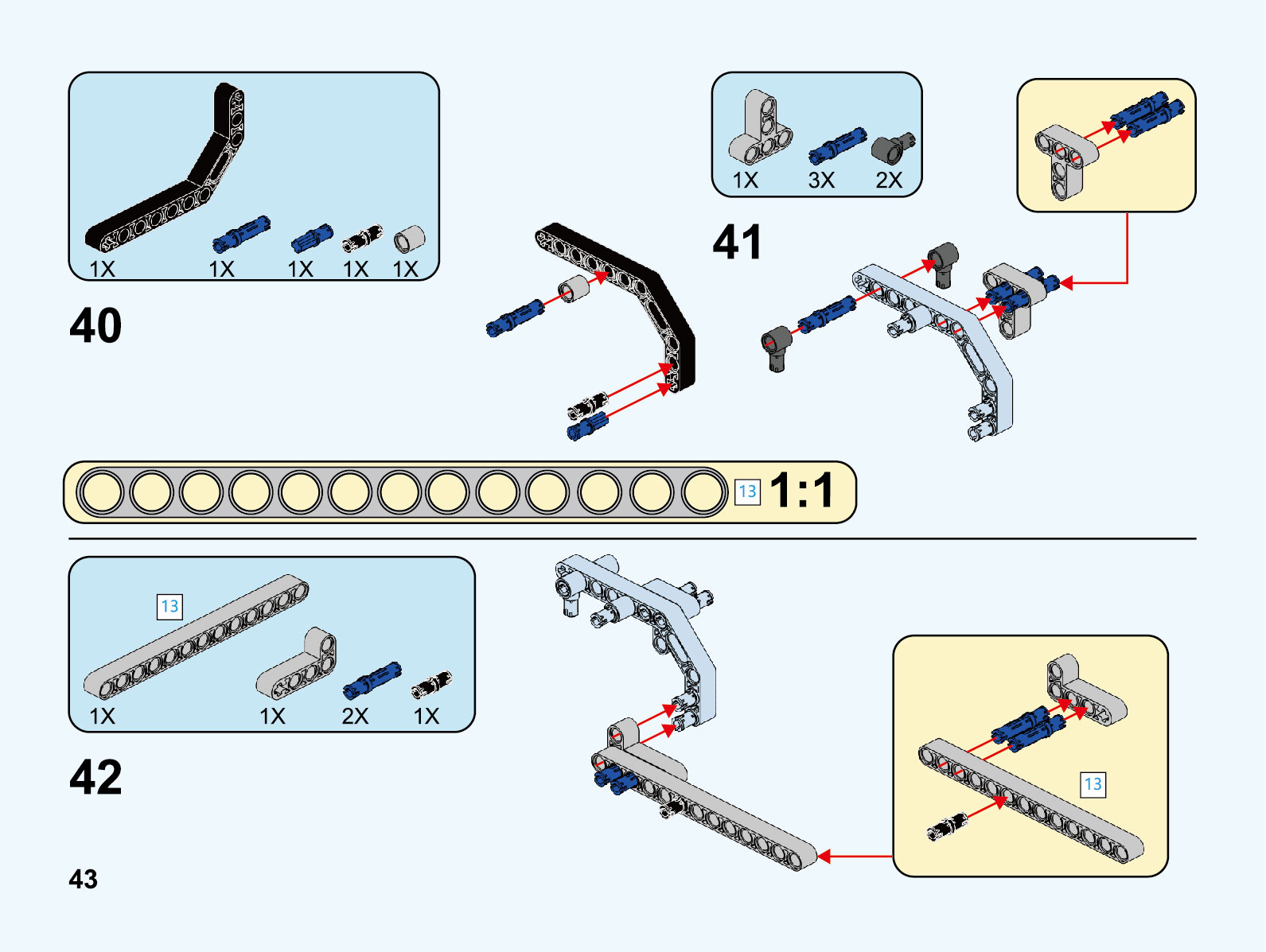 1X 1X 1X 1X 1X

40

1X 3X 2X

41

13 1:1

13

1X 1X 2X 1X

42

13

43