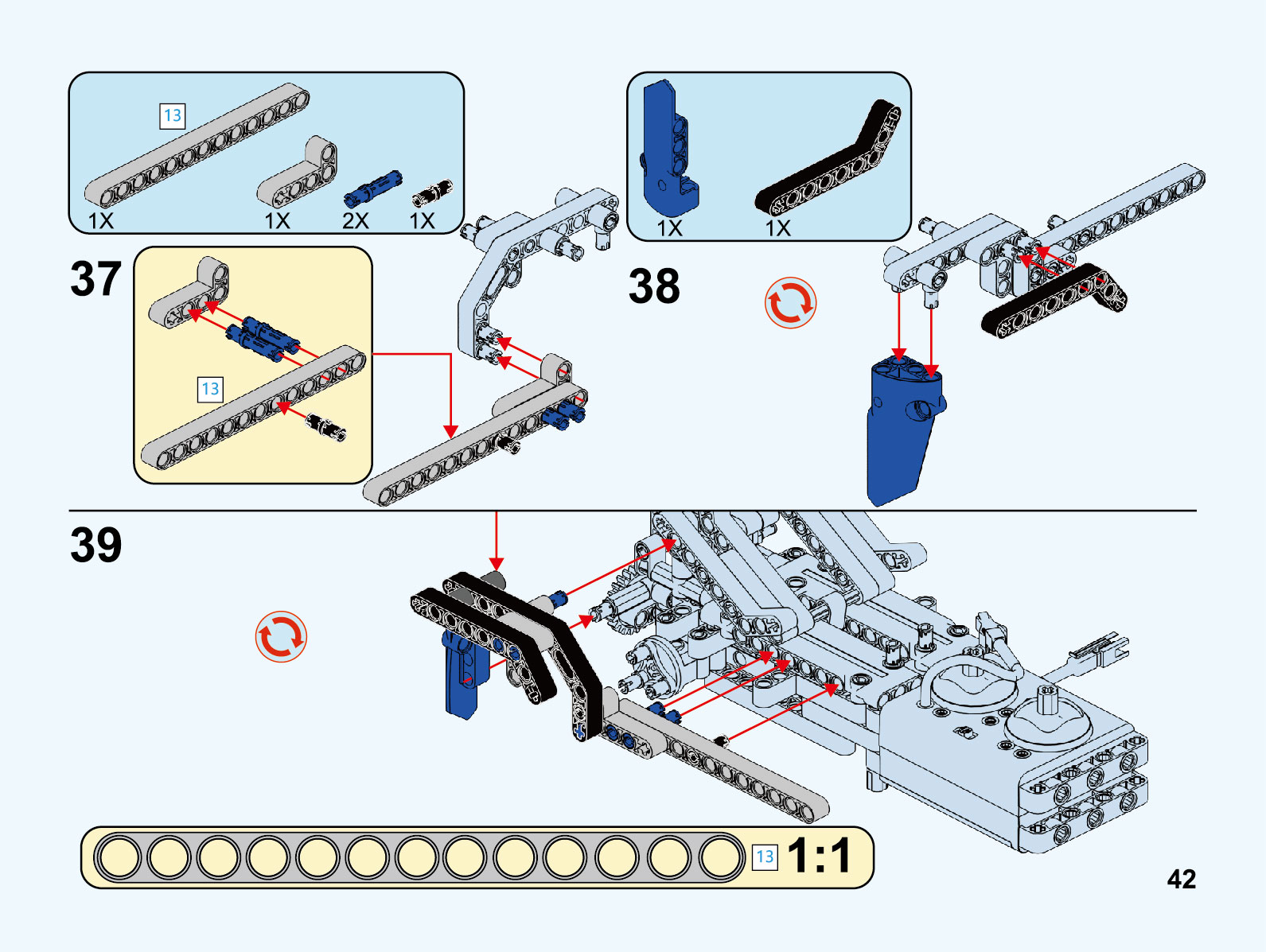 13

1X

1X

2X

1X

37

13

1X

1X

38

39

13 1:1

42