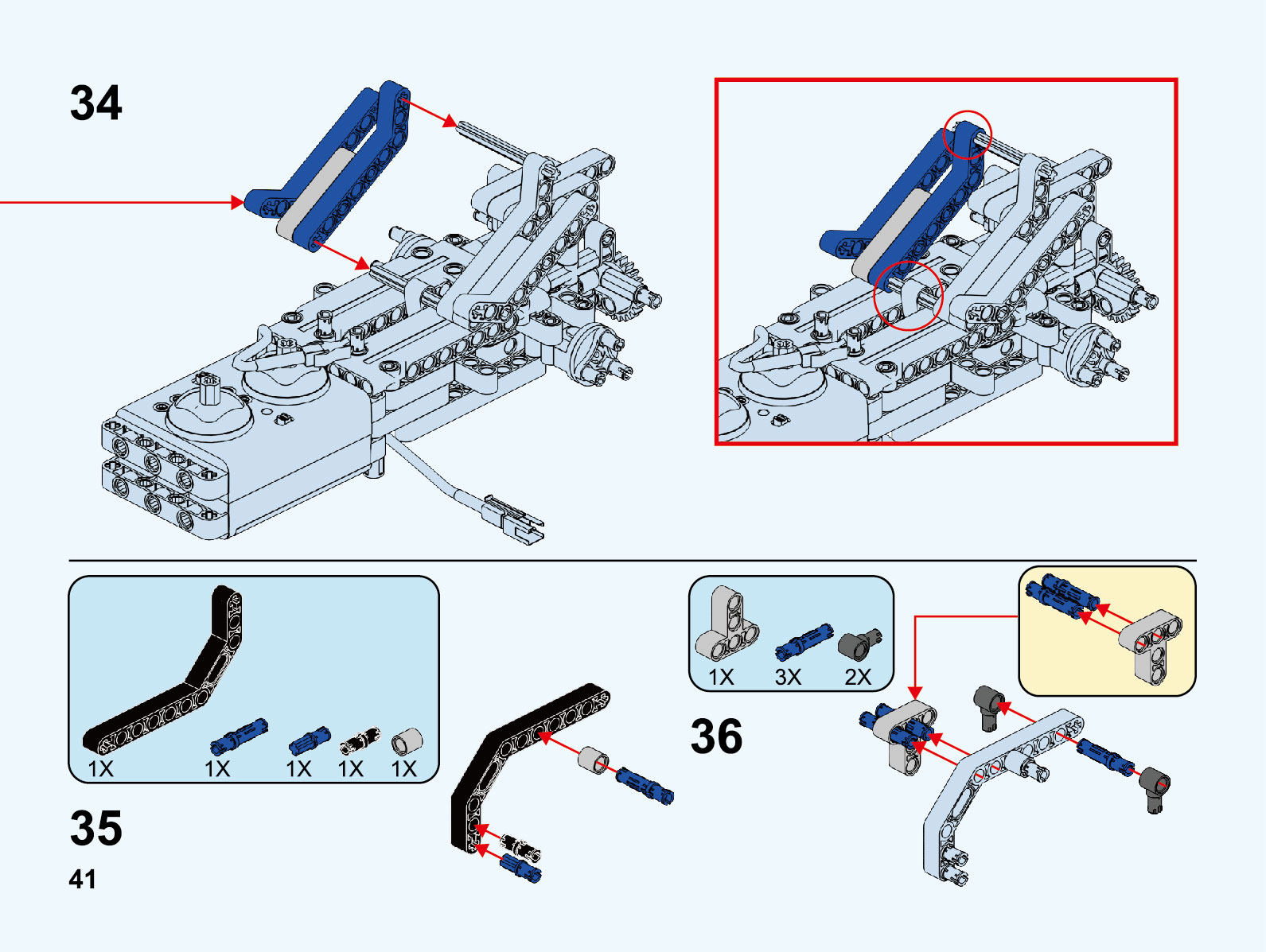 34

1X
1X
1X
1X
1X

35

41

1X
3X
2X

36