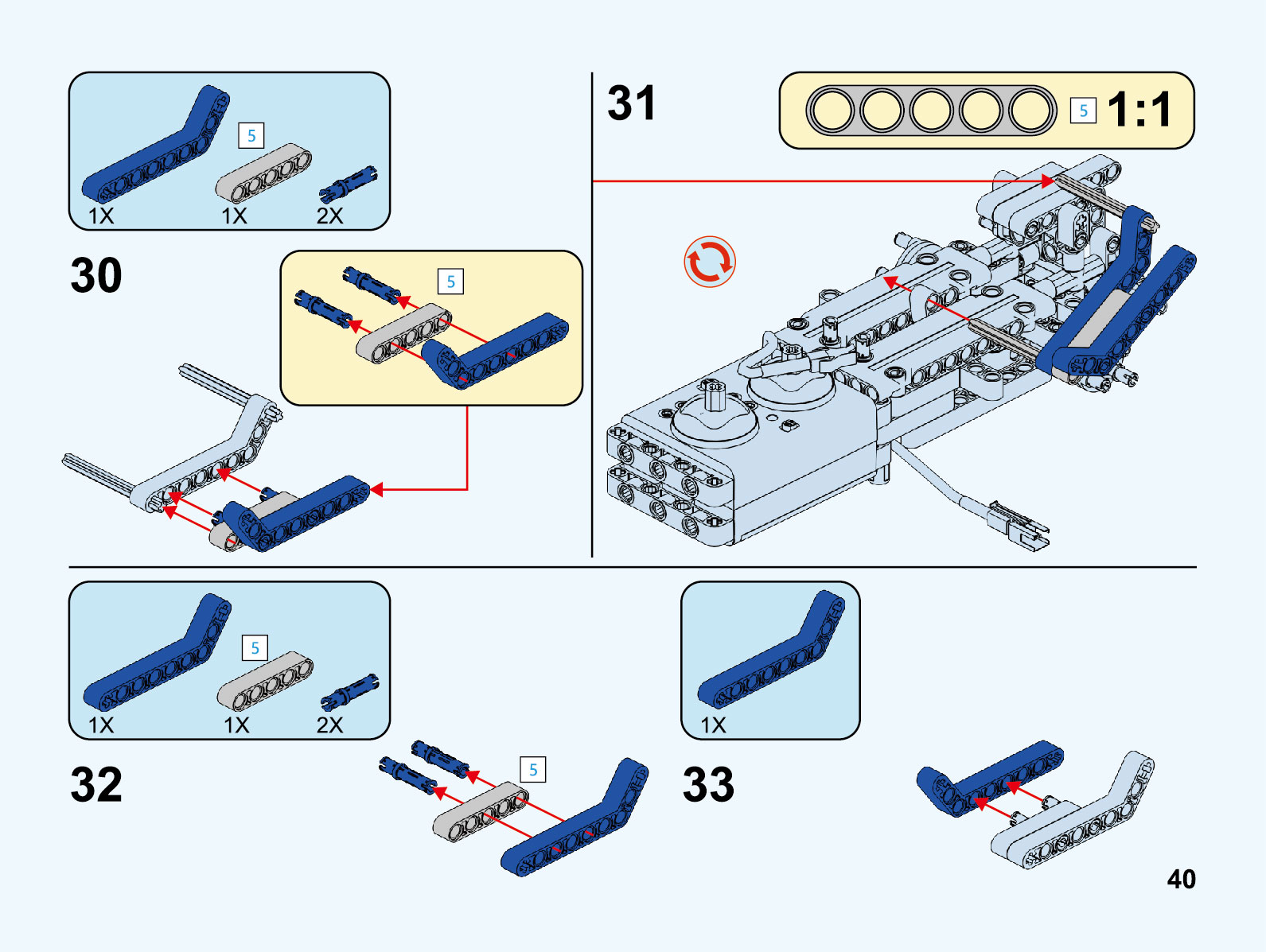 5
1X 1X 2X

30

5

31

5 1:1

5
1X 1X 2X

32

5

1X

33

40