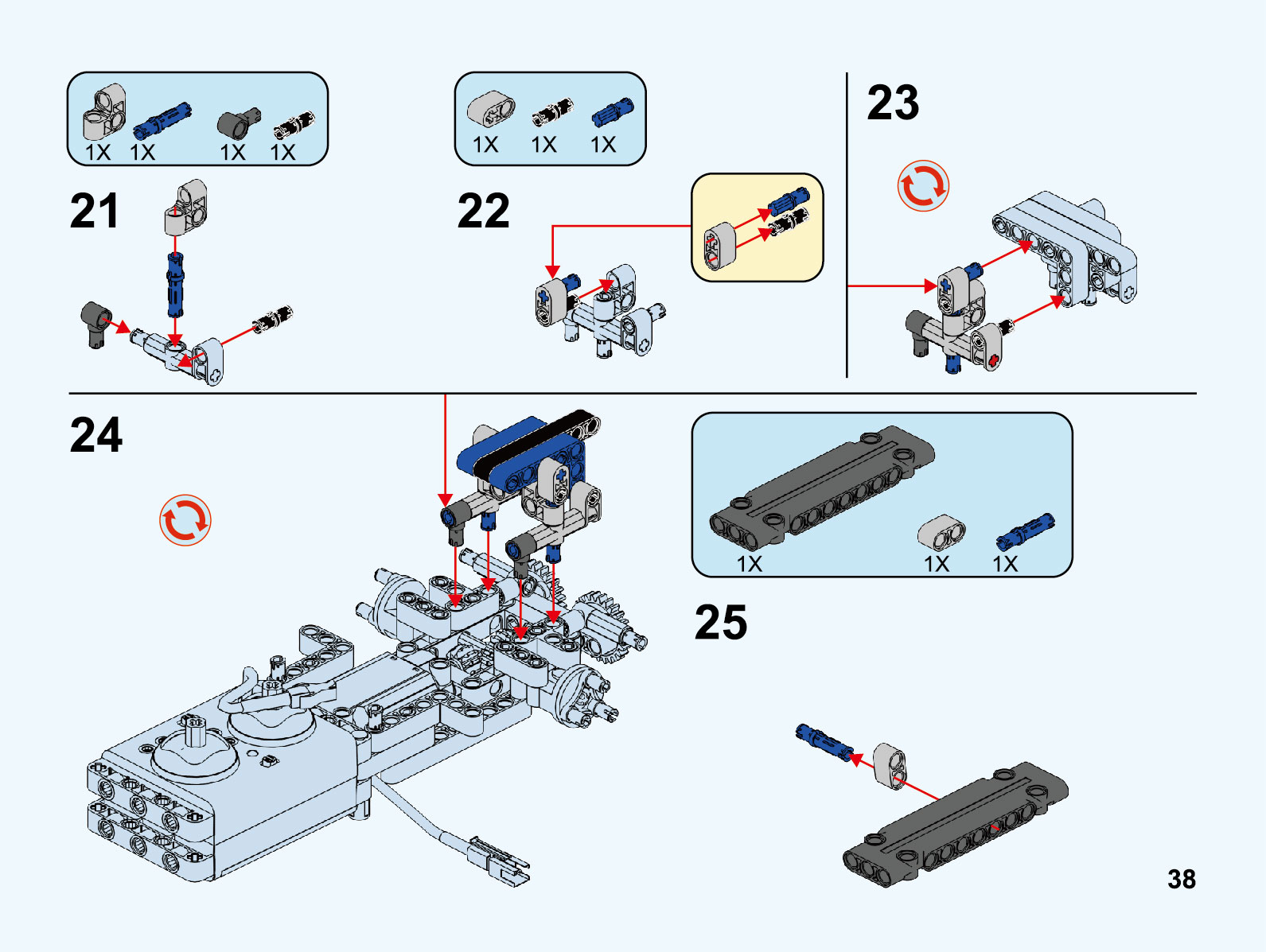 1X 1X 1X 1X

21

1X 1X 1X

22

23

24

1X 1X 1X

25

38