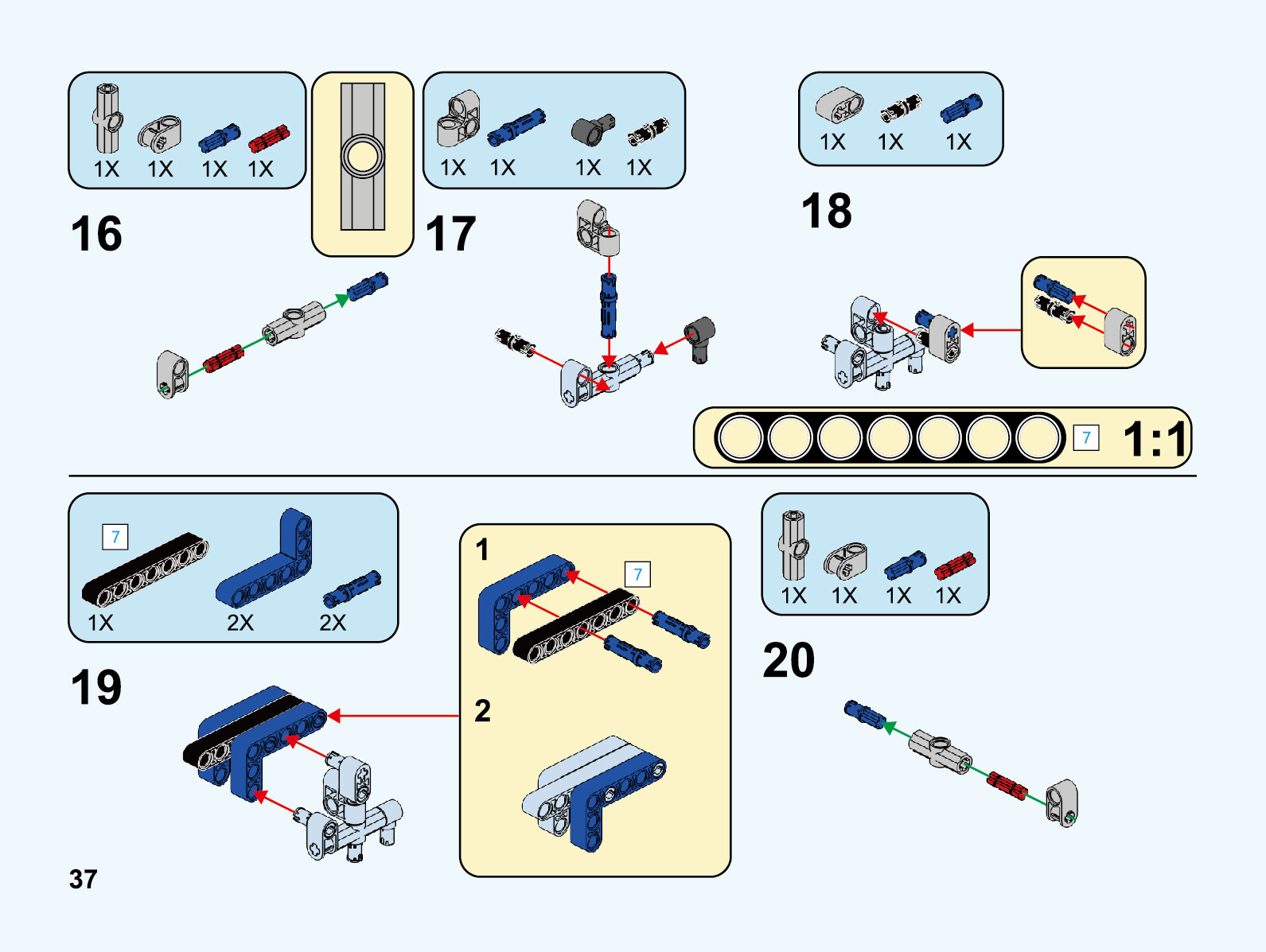 1X 1X 1X 1X

16

1X 1X 1X 1X

17

1X 1X 1X

18

7 1:1

7

1X 2X 2X

19

1

7

2

1X 1X 1X 1X

20

37