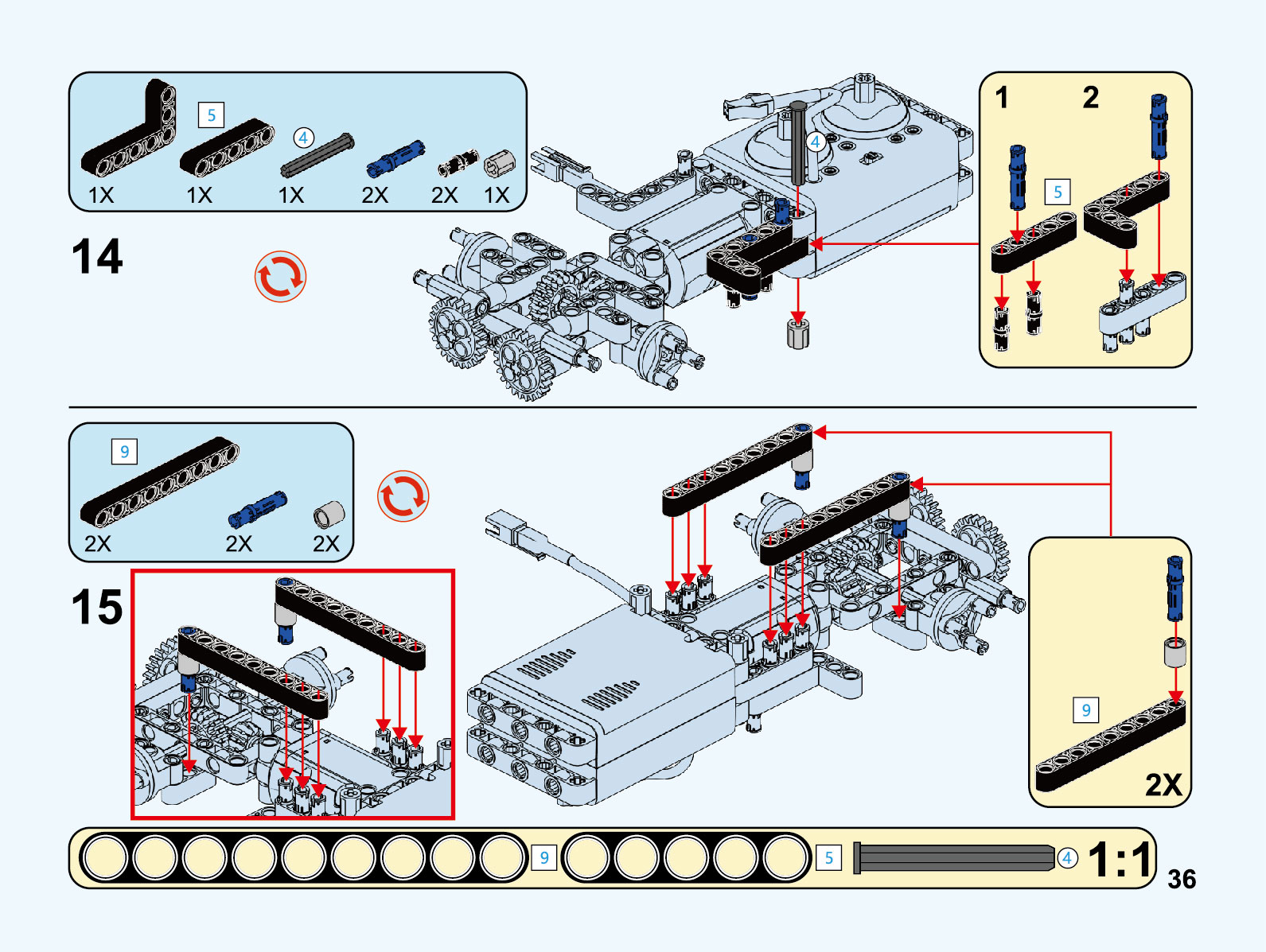 5
4
1X 1X 1X 2X 2X 1X

14

4

1 2
5

9
2X 2X 2X

15

9
2X

9 5 4 1:1
36