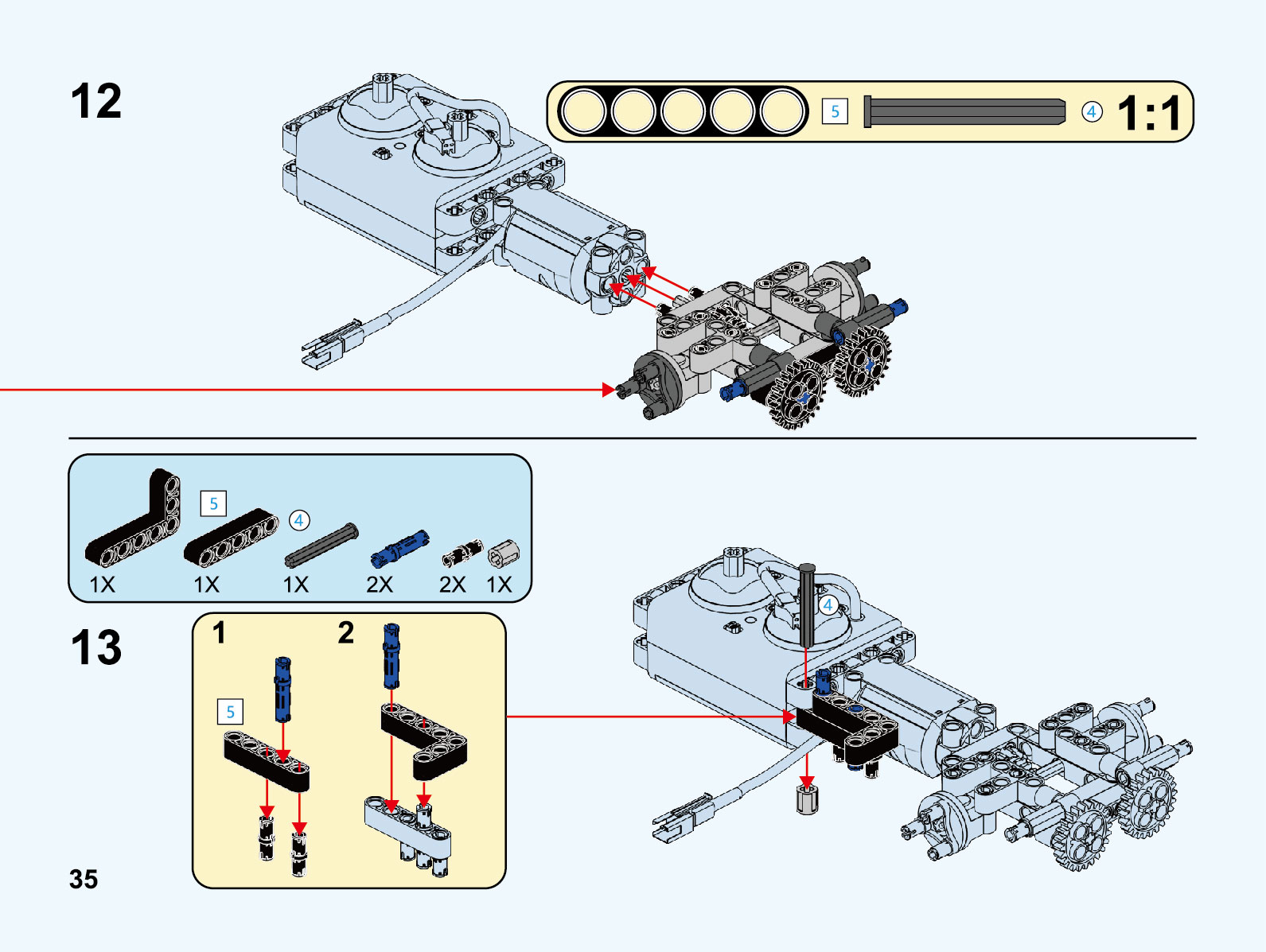 12

5

4

1:1

5

4

1X

1X

1X

2X

2X

1X

13

1

2

5

4

35