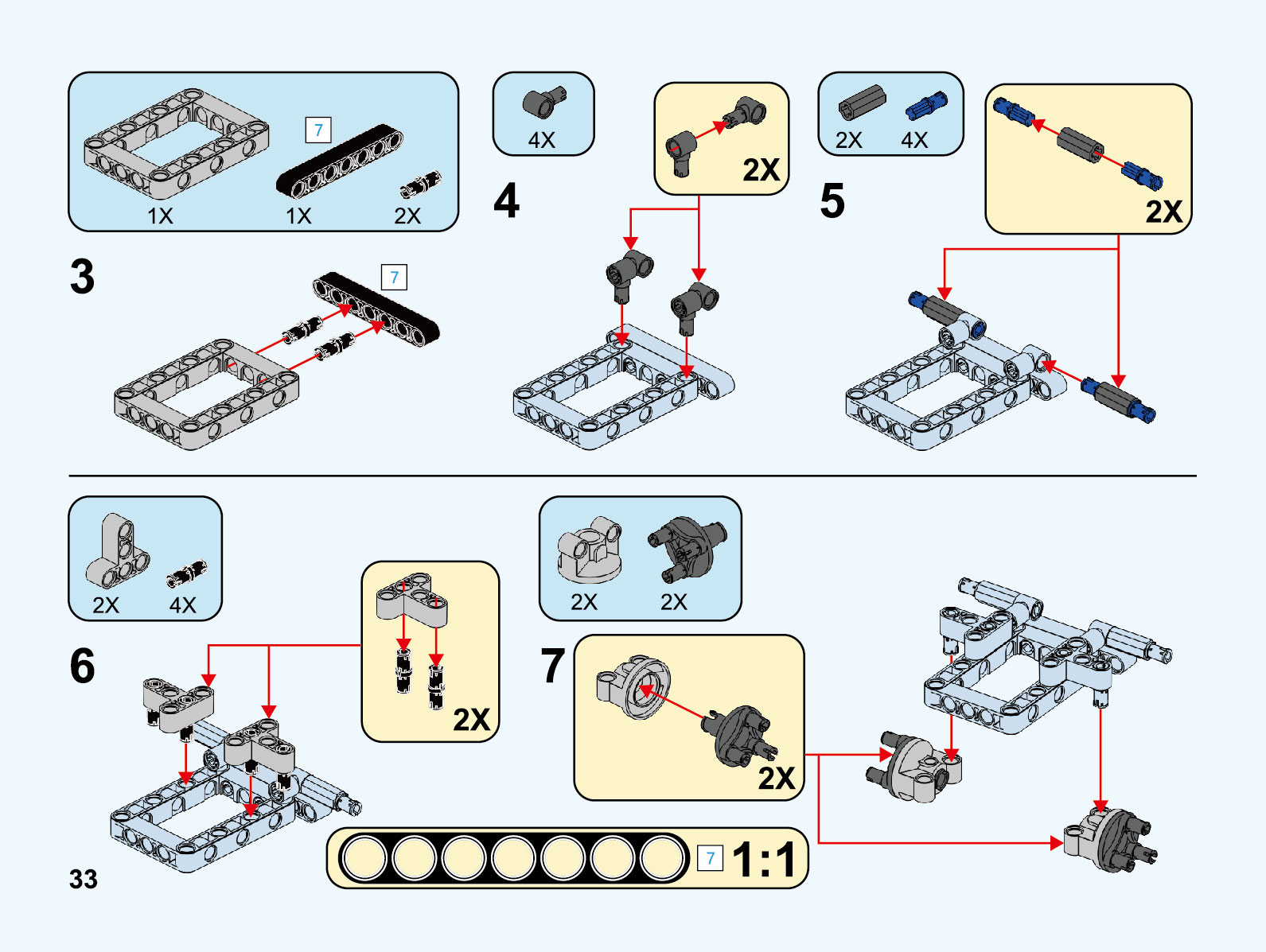 7

1X 1X 2X

3

7

4X

4

2X

2X 4X

5

2X

2X 4X

6

2X

2X 2X

7

2X

7 1:1

33