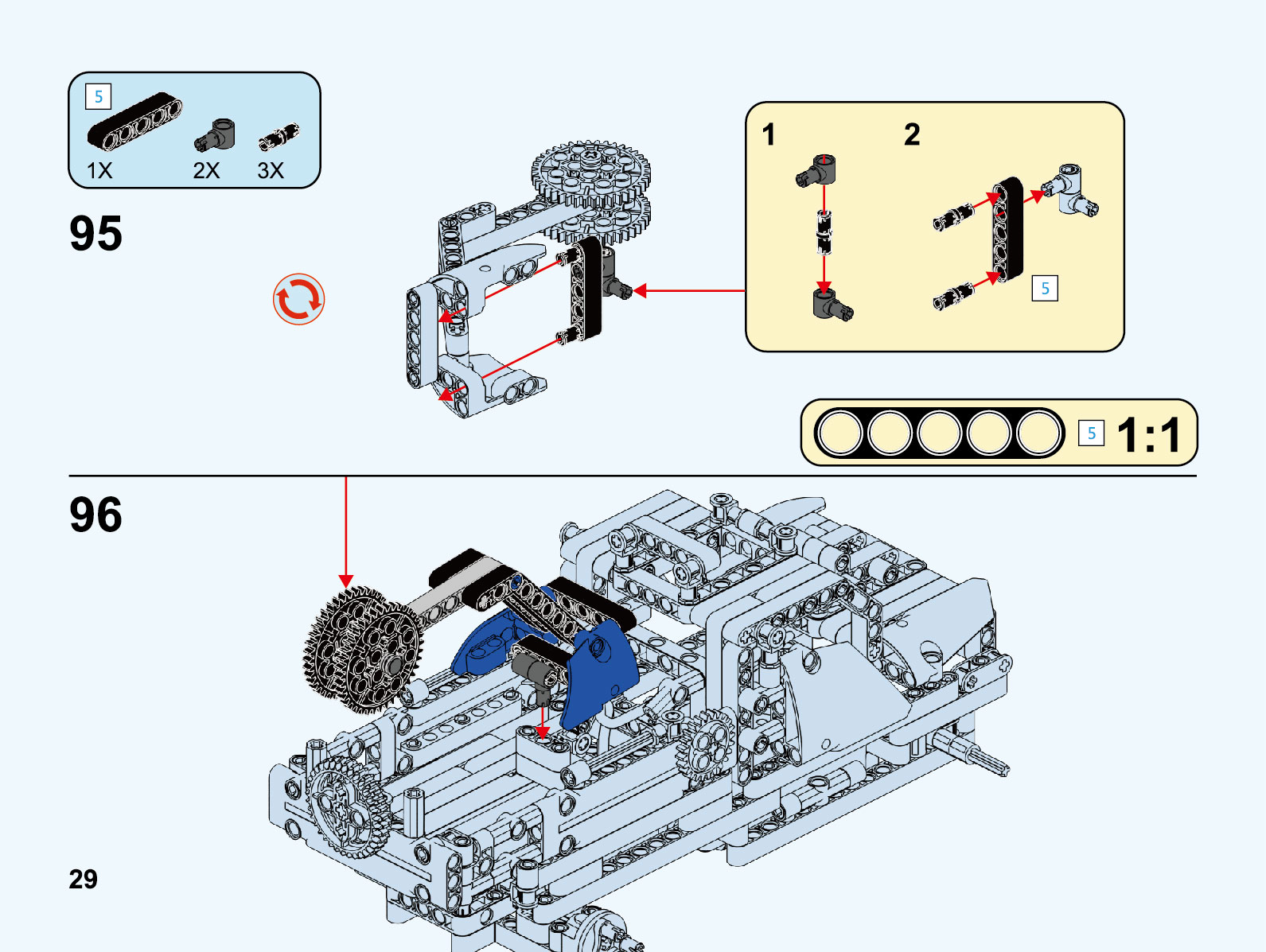 5
1X 2X 3X

95

1 2

5

5 1:1

96

29