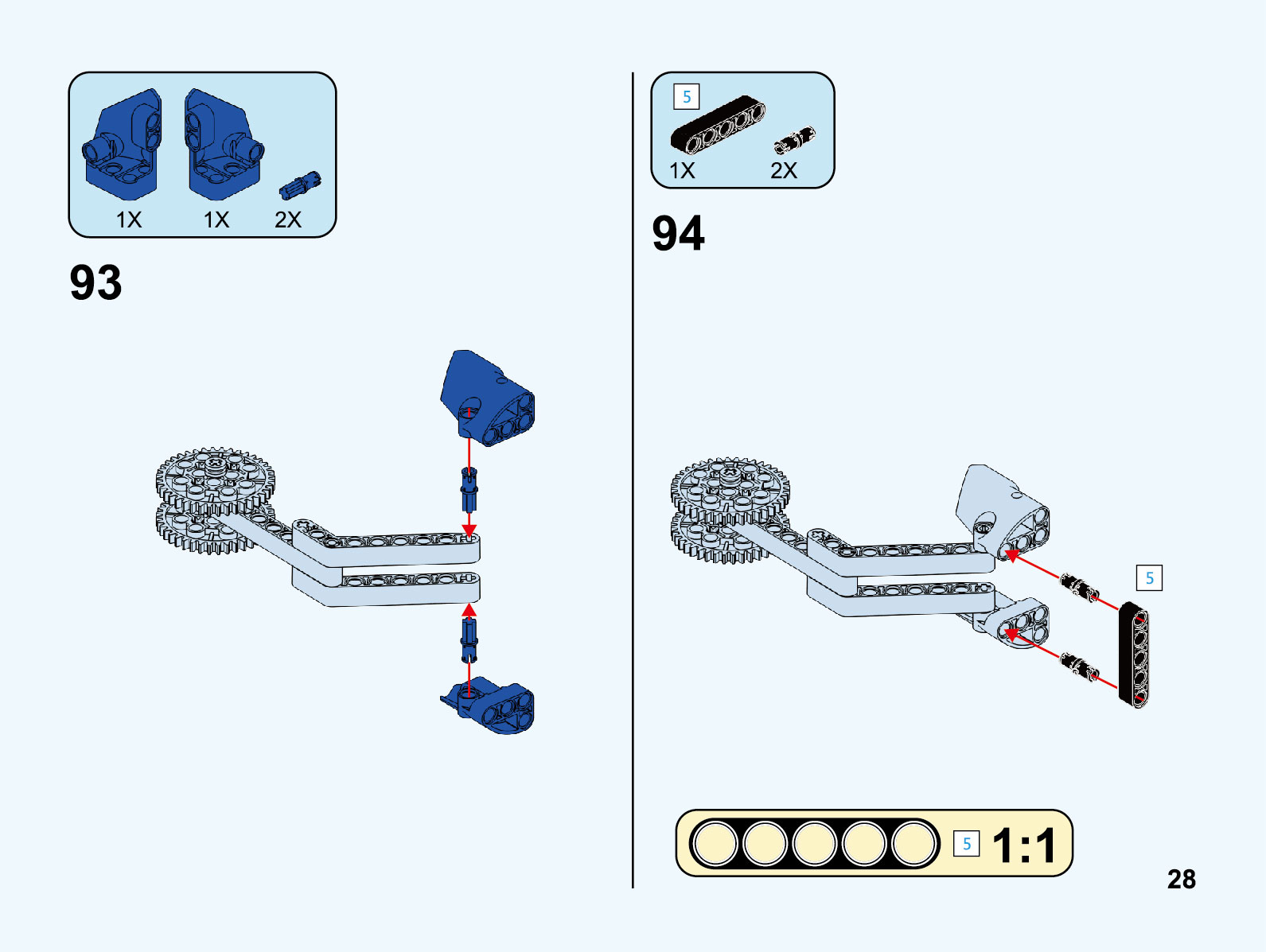 1X 1X 2X

93

5

1X 2X

94

5

5 1:1

28