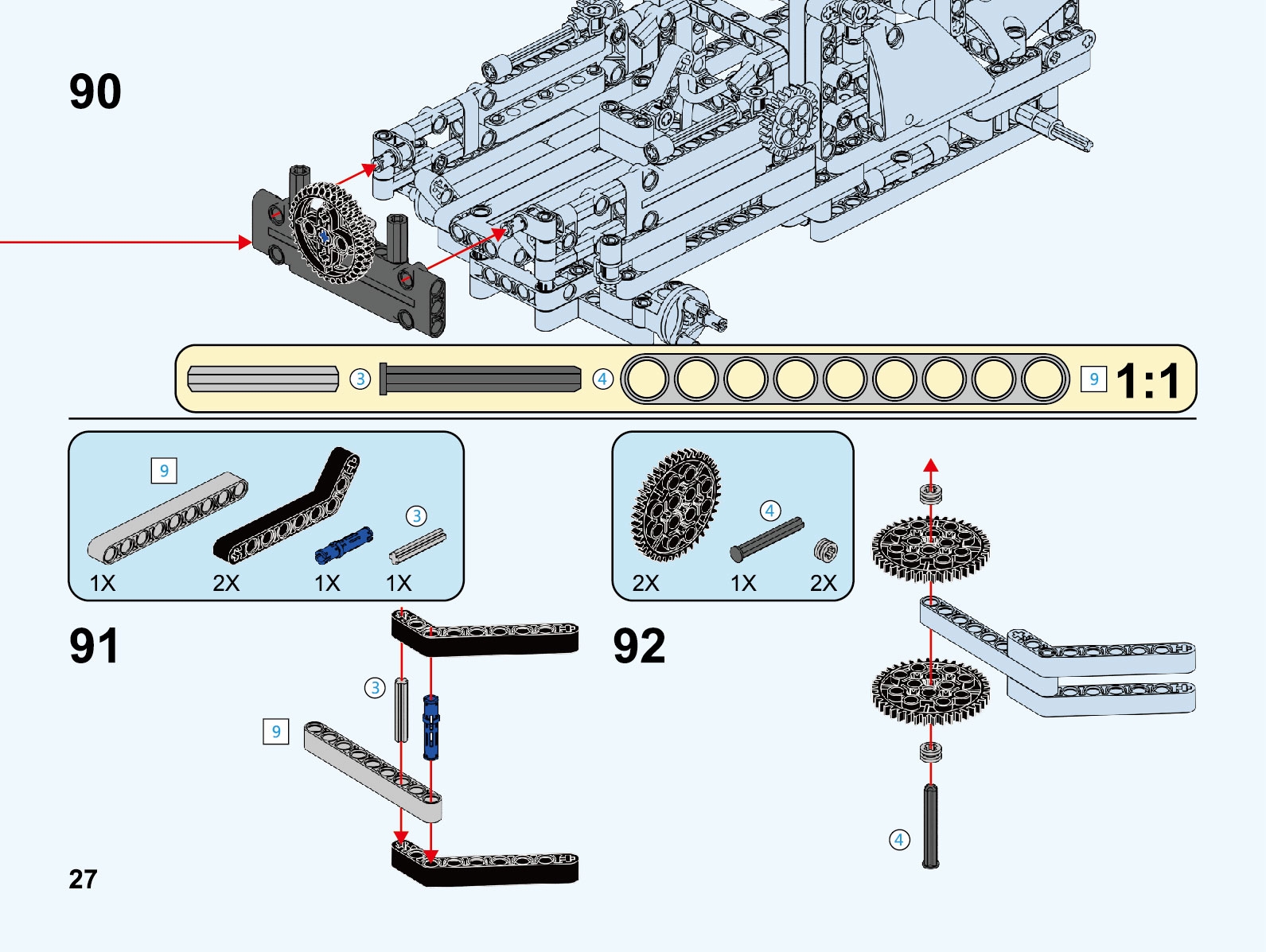 90

③ ④ 9 1:1

9
③
1X 2X 1X 1X

④
2X 1X 2X

91

③
9

92

④

27