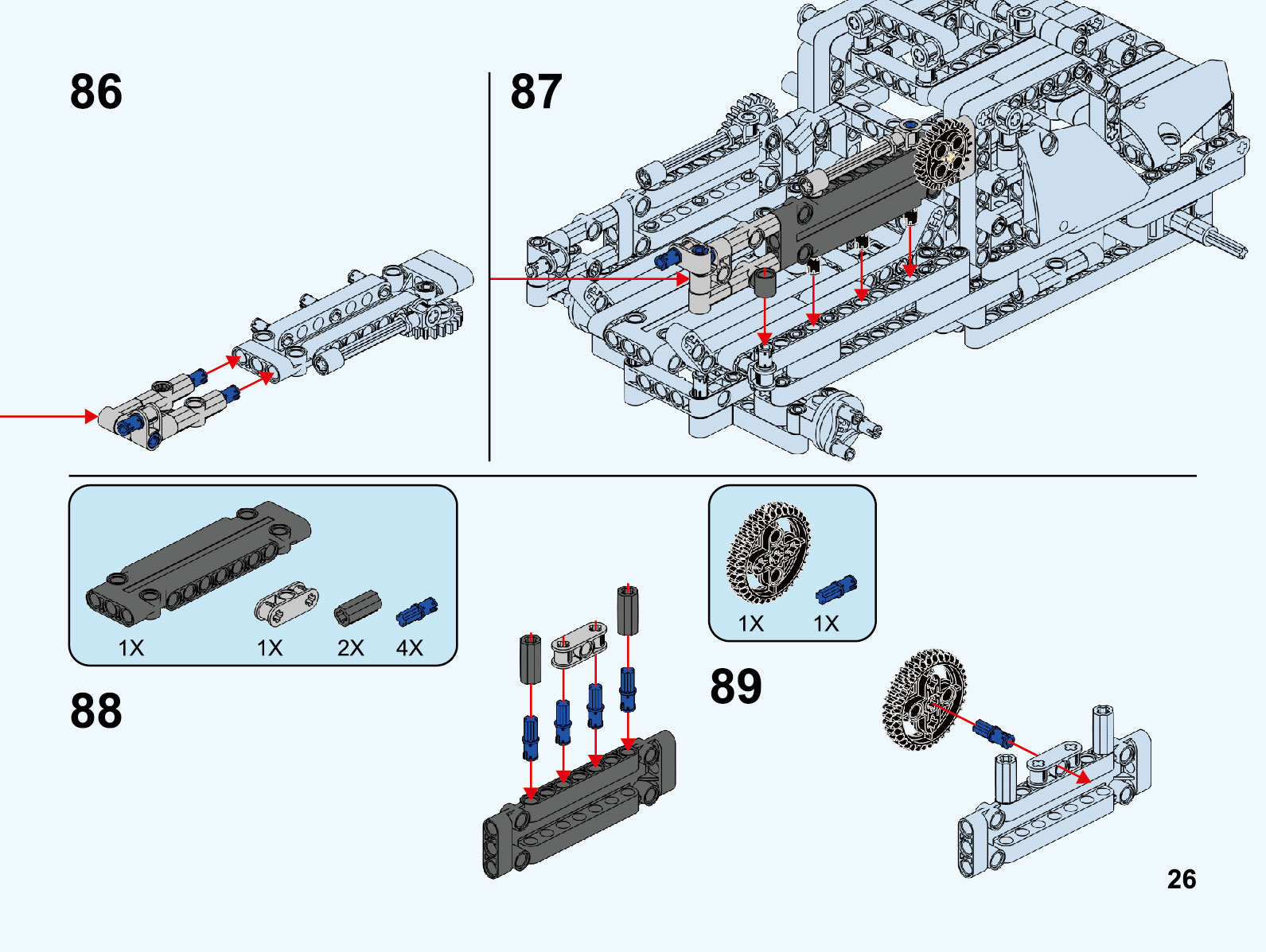 86

87

1X

1X

2X

4X

88

1X

1X

89

26