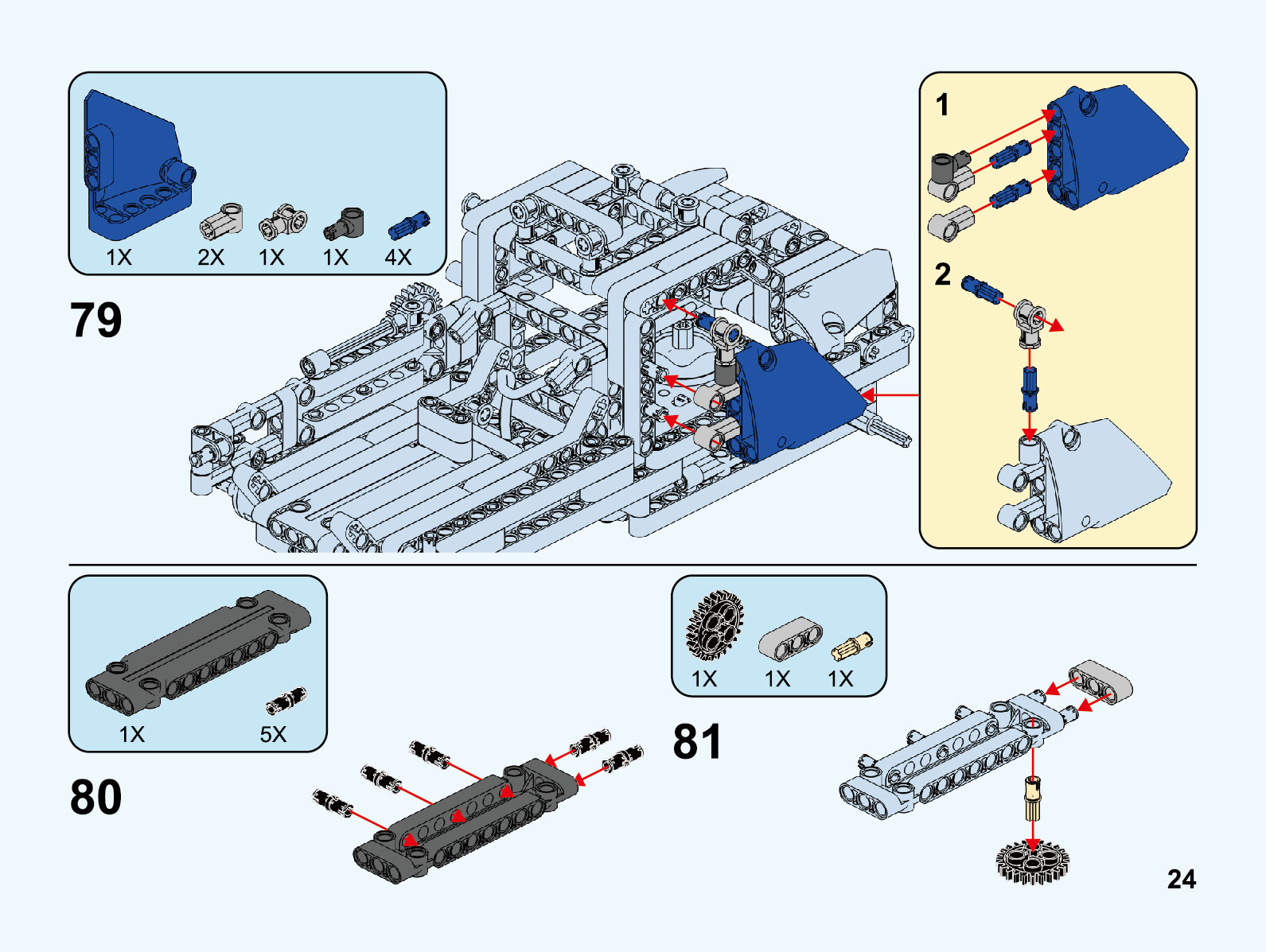 1X 2X 1X 1X 4X

79

1

2

1X 5X

80

1X 1X 1X

81

24